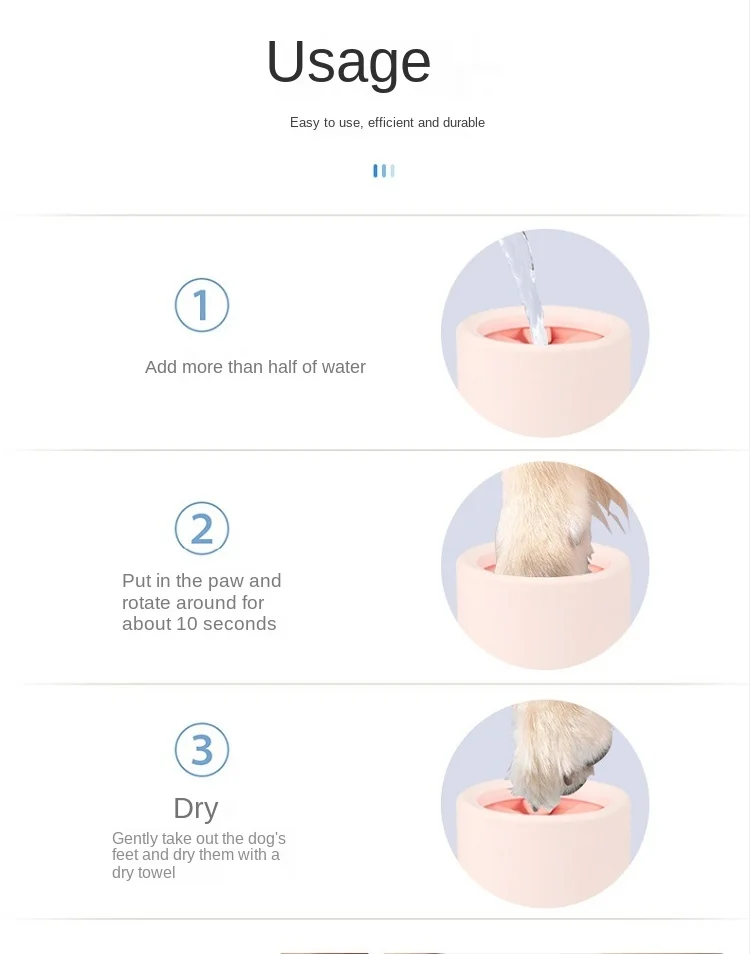 Usage

Easy to use, efficient and durable

1

Add more than half of water

2

Put in the paw and rotate around for about 10 seconds

3

Dry

Gently take out the dog's feet and dry them with a dry towel