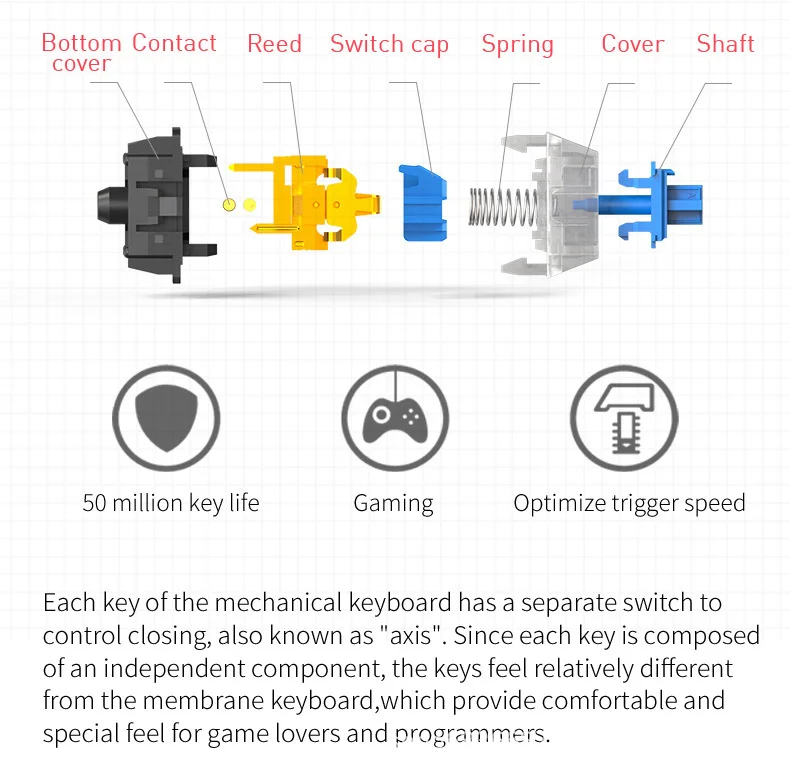 Bottom cover
Contact
Reed
Switch cap
Spring
Cover
Shaft

50 million key life
Gaming
Optimize trigger speed

Each key of the mechanical keyboard has a separate switch to control closing, also known as "axis". Since each key is composed of an independent component, the keys feel relatively different from the membrane keyboard,which provide comfortable and special feel for game lovers and programmers.