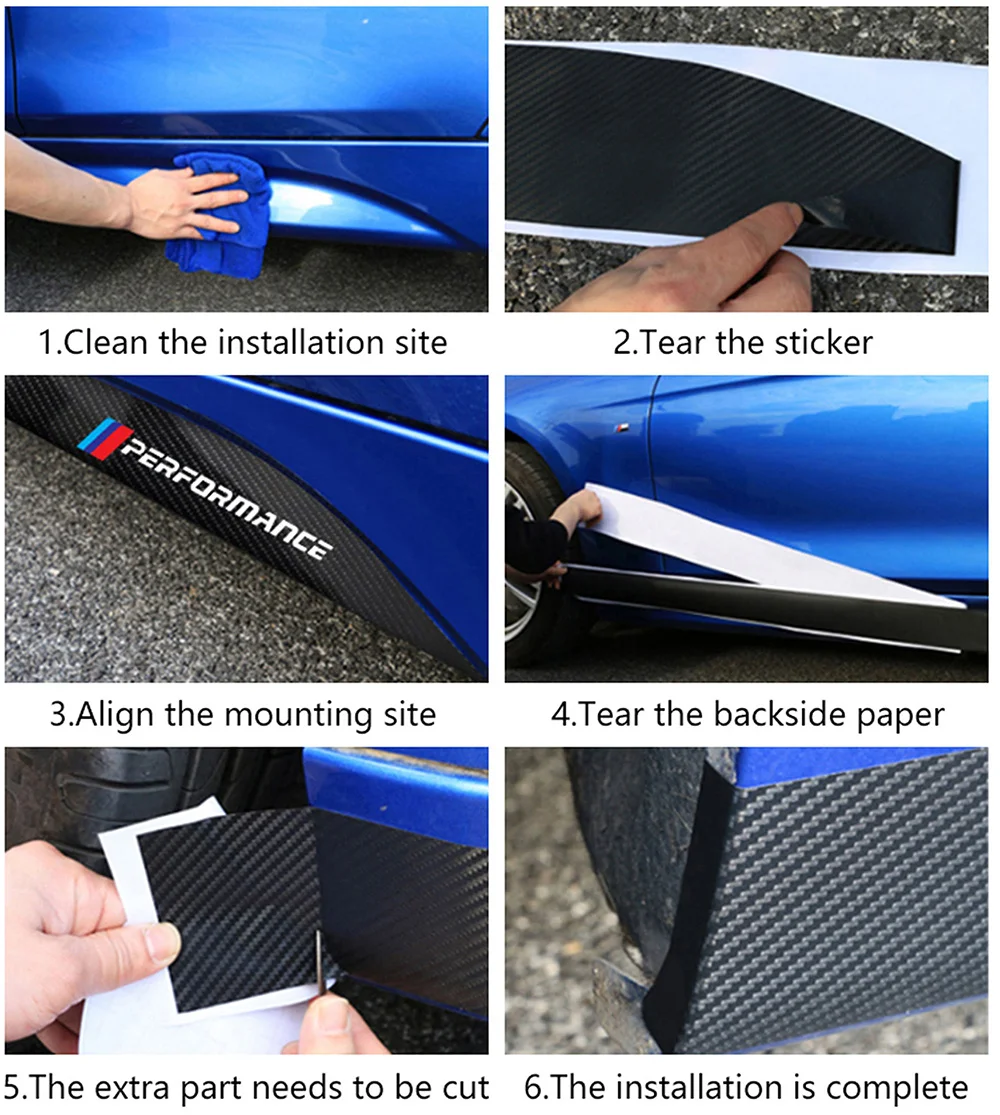 1.Clean the installation site

2.Tear the sticker

PERFORMANCE

3.Align the mounting site

4.Tear the backside paper

5.The extra part needs to be cut

6.The installation is complete