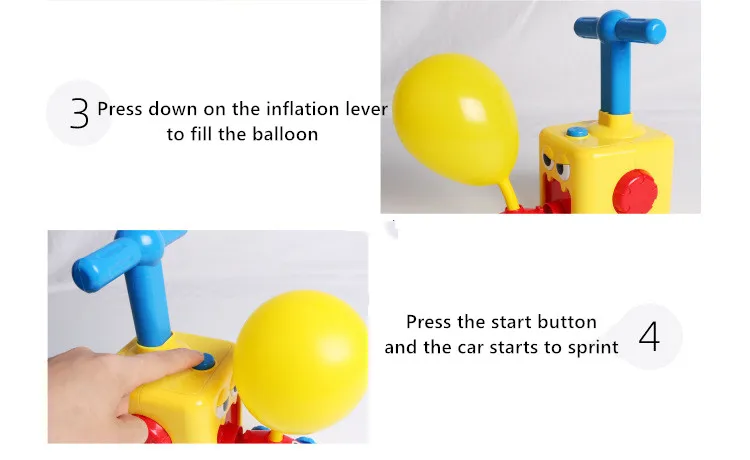 3 Press down on the inflation lever to fill the balloon

Press the start button and the car starts to sprint 4