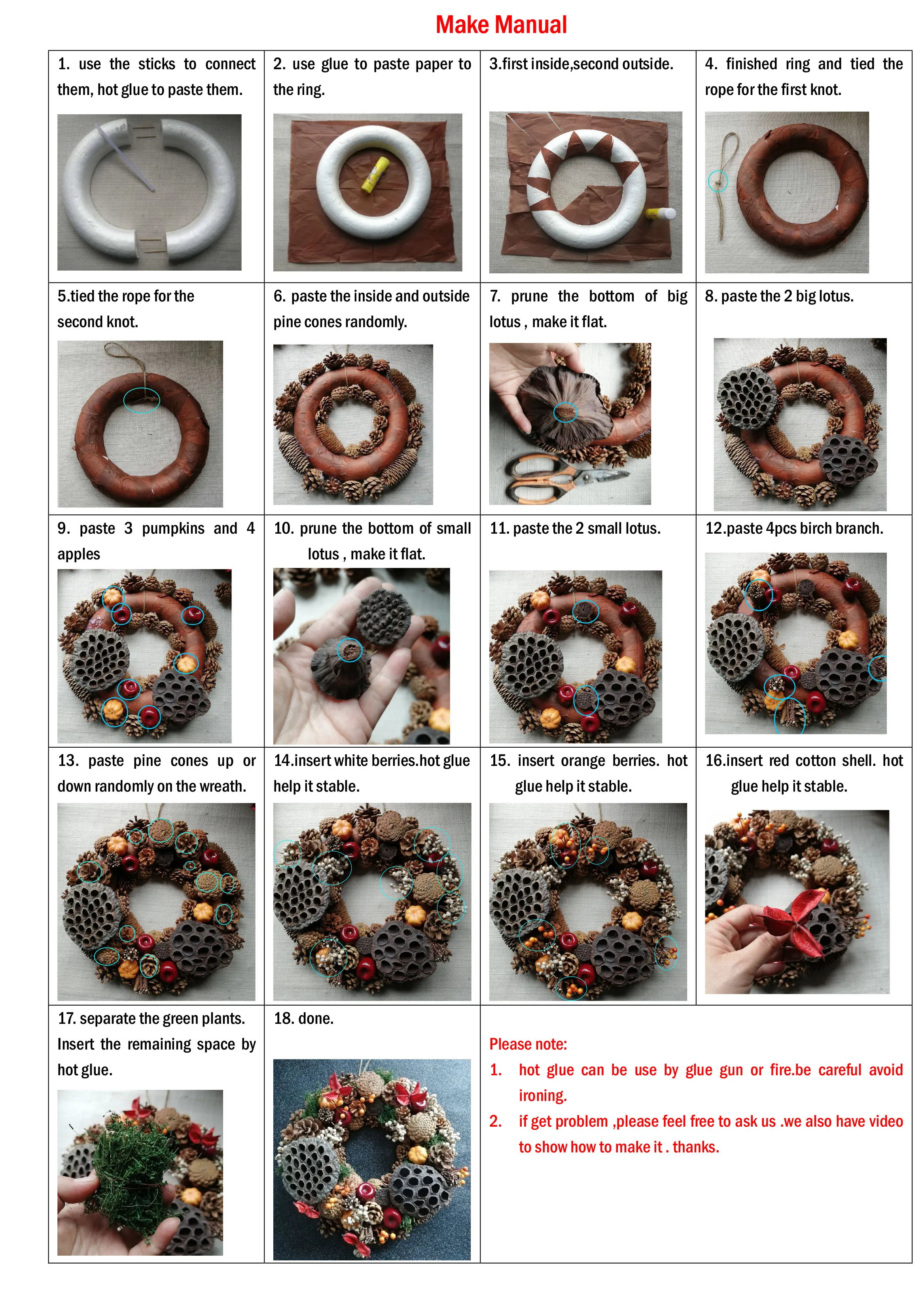 Make Manual

| 1. use the sticks to connect them, hot glue to paste them. | 2. use glue to paste paper to the ring. | 3.first inside,second outside. | 4. finished ring and tied the rope for the first knot. |
|---|---|---|---|
| 5.tied the rope for the second knot. | 6. paste the inside and outside pine cones randomly. | 7. prune the bottom of big lotus , make it flat. | 8. paste the 2 big lotus. |
| 9. paste 3 pumpkins and 4 apples | 10. prune the bottom of small lotus , make it flat. | 11. paste the 2 small lotus. | 12.paste 4pcs birch branch. |
| 13. paste pine cones up or down randomly on the wreath. | 14.insert white berries.hot glue help it stable. | 15. insert orange berries. hot glue help it stable. | 16.insert red cotton shell. hot glue help it stable. |
| 17. separate the green plants. Insert the remaining space by hot glue. | 18. done. | Please note: 1. hot glue can be use by glue gun or fire.be careful avoid ironing. 2. if get problem ,please feel free to ask us .we also have video to show how to make it . thanks. | |