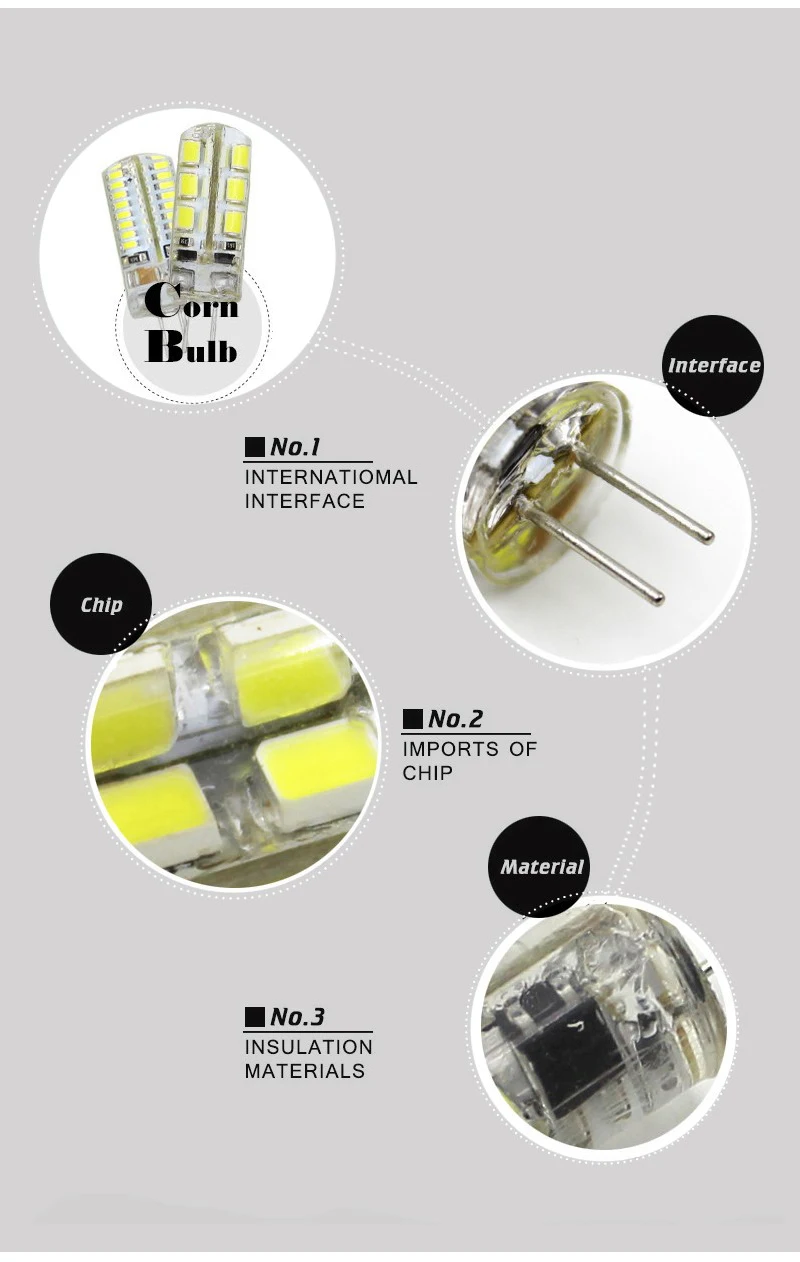 Corn Bulb

Interface

No.1
INTERNATIOMAL INTERFACE

Chip

No.2
IMPORTS OF CHIP

Material

No.3
INSULATION MATERIALS