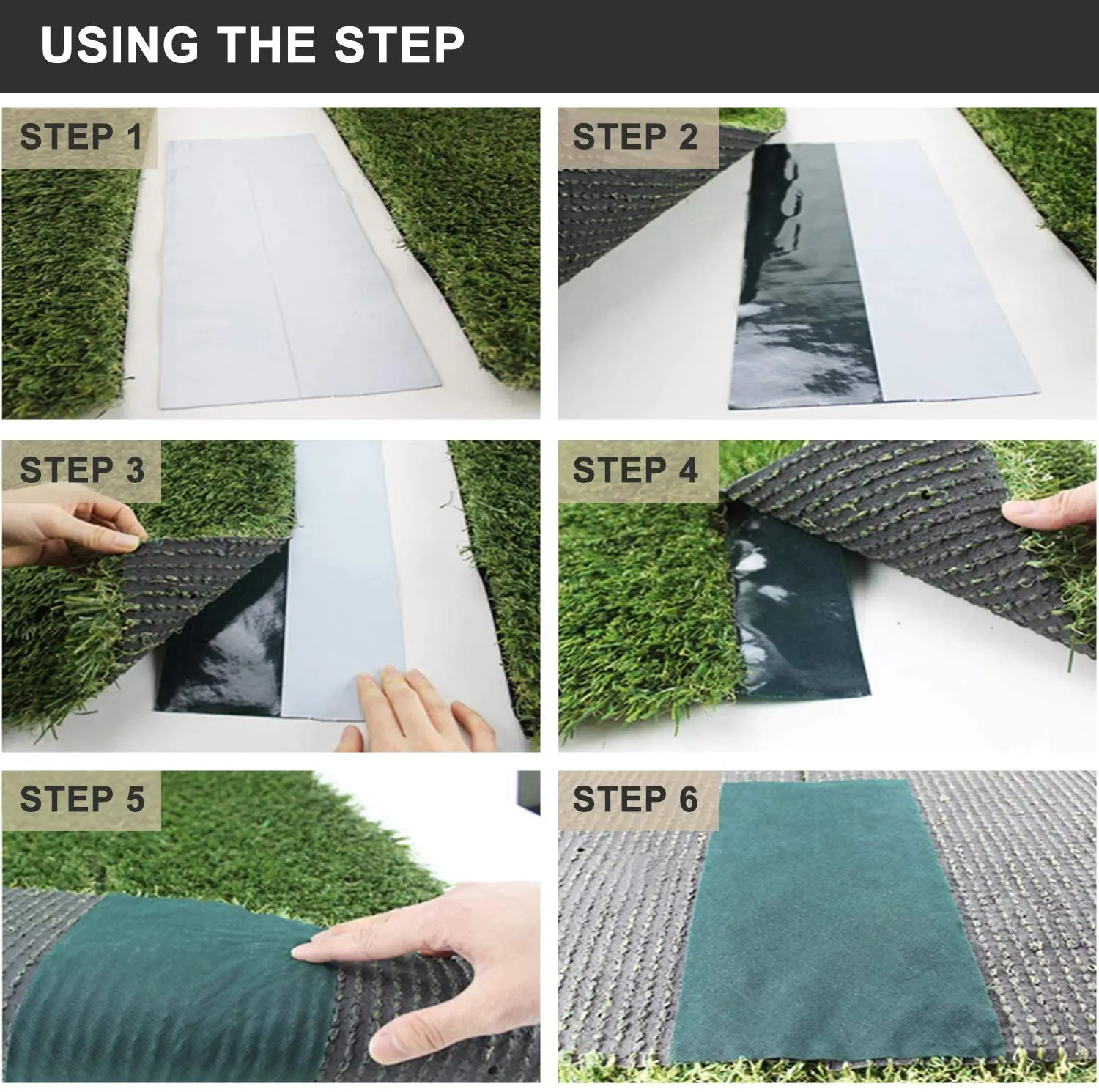 USING THE STEP

STEP 1

STEP 2

STEP 3

STEP 4

STEP 5

STEP 6