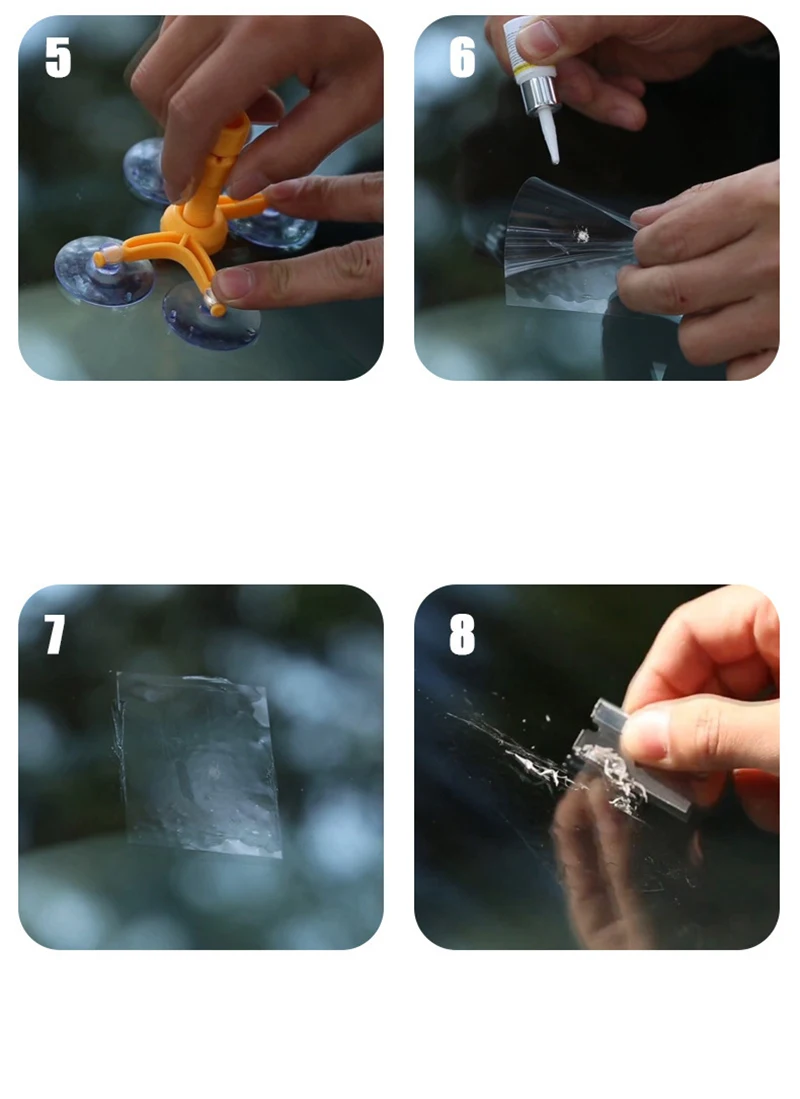 5

6

7

8