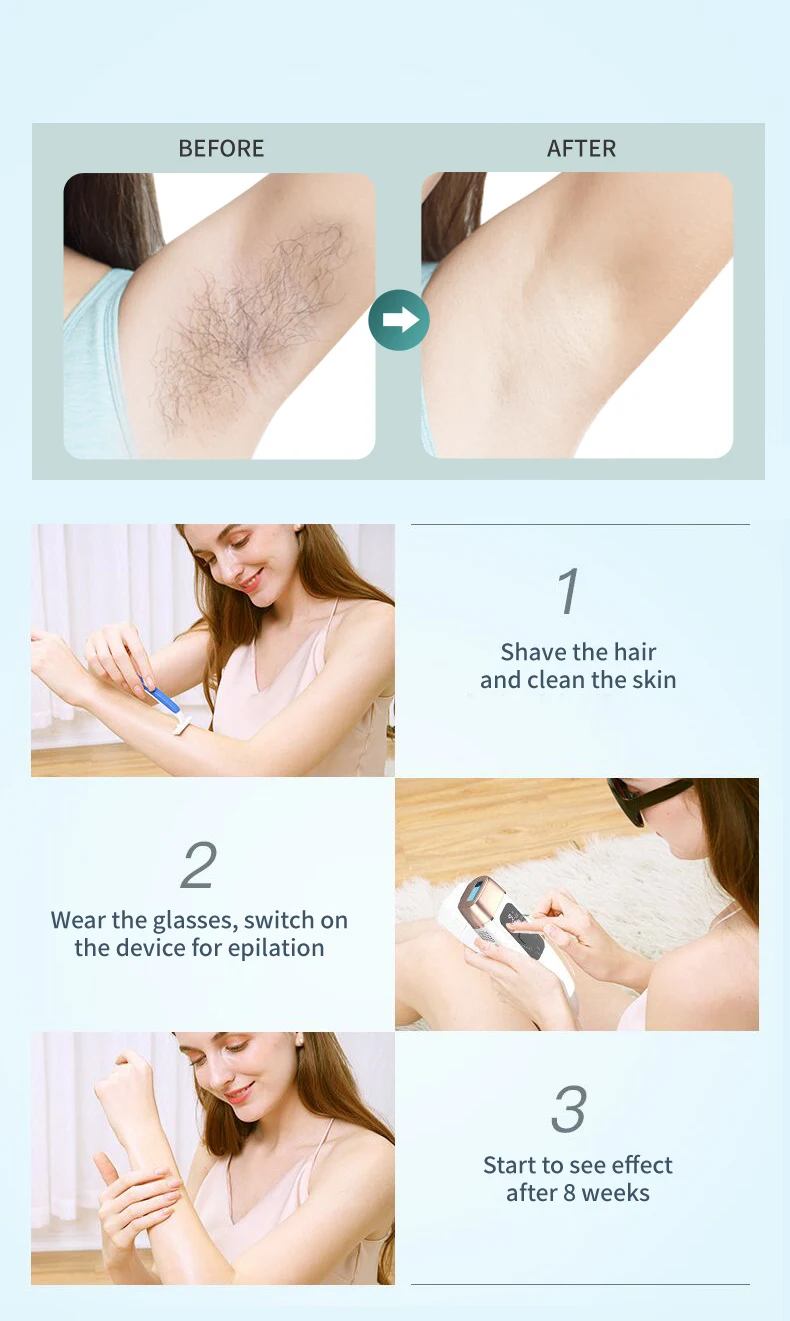 BEFORE

AFTER

1

Shave the hair and clean the skin

2

Wear the glasses, switch on the device for epilation

3

Start to see effect after 8 weeks