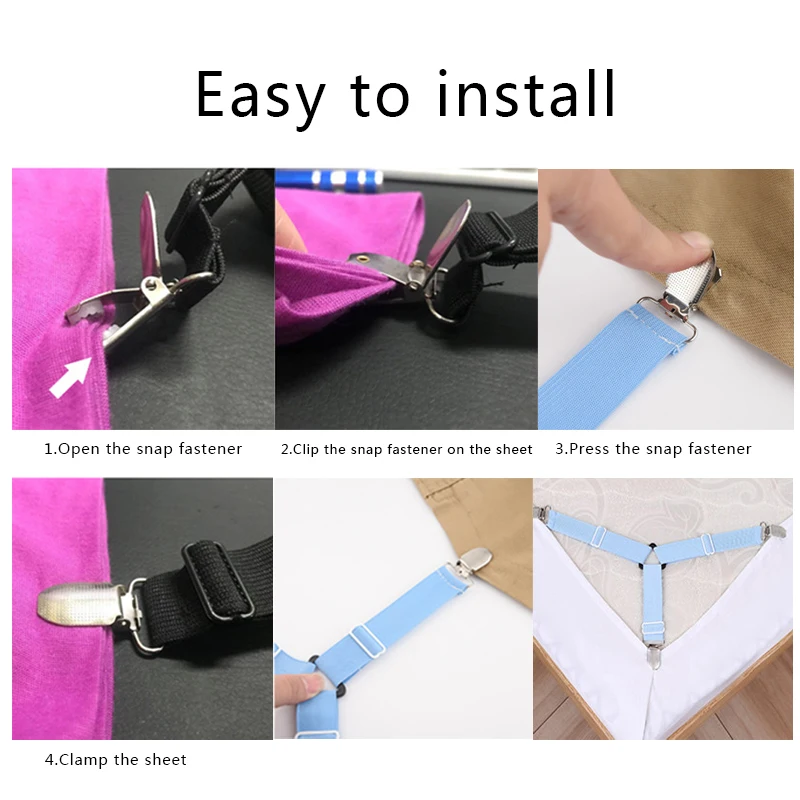 Easy to install

1.Open the snap fastener

2.Clip the snap fastener on the sheet

3.Press the snap fastener

4.Clamp the sheet