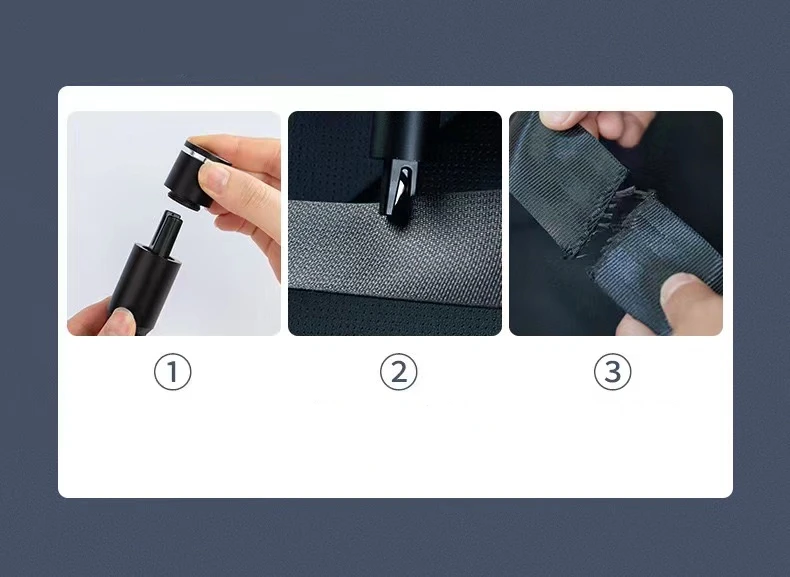 ①

②

③