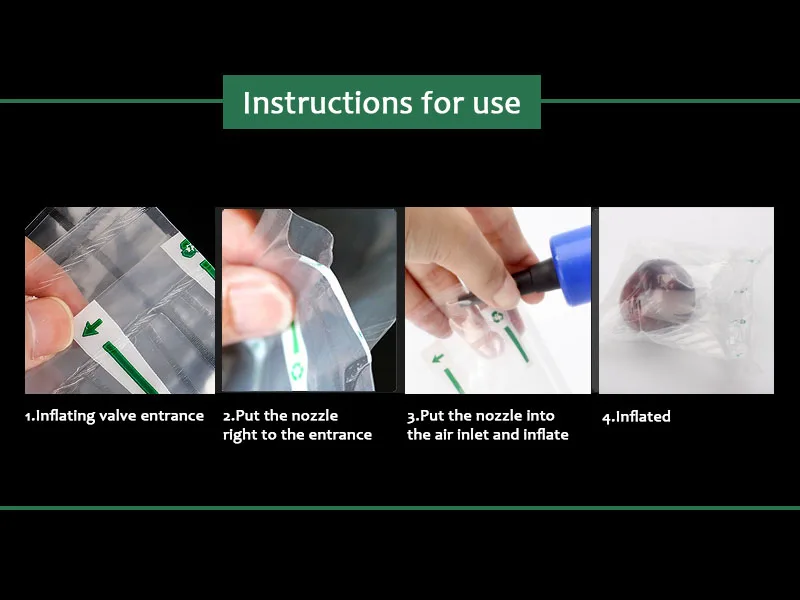 Instructions for use

1.Inflating valve entrance

2.Put the nozzle right to the entrance

3.Put the nozzle into the air inlet and inflate

4.Inflated