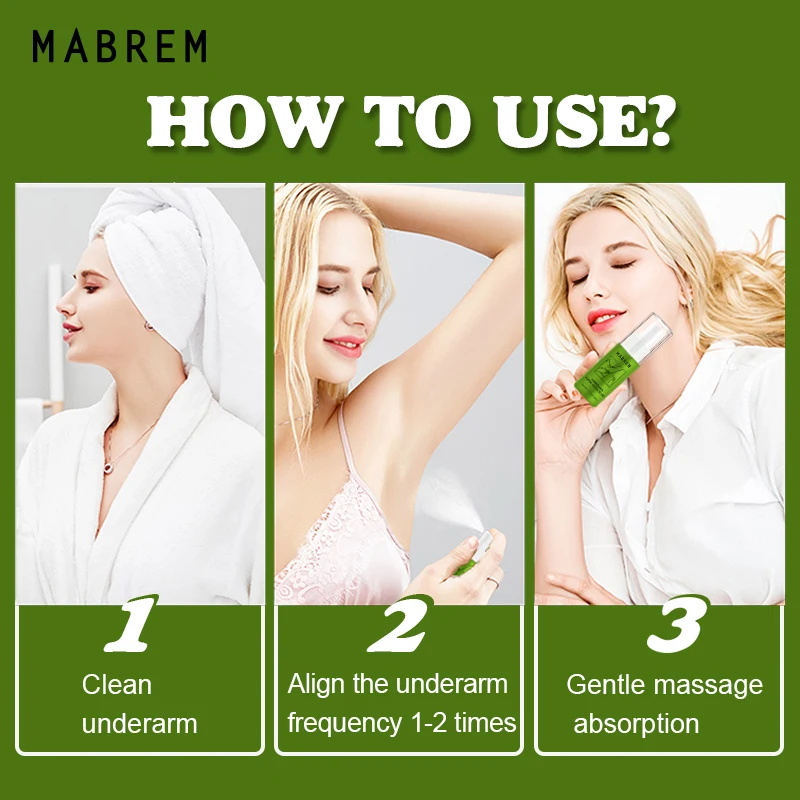 MABREM

HOW TO USE?

1
Clean underarm

2
Align the underarm frequency 1-2 times

3
Gentle massage absorption