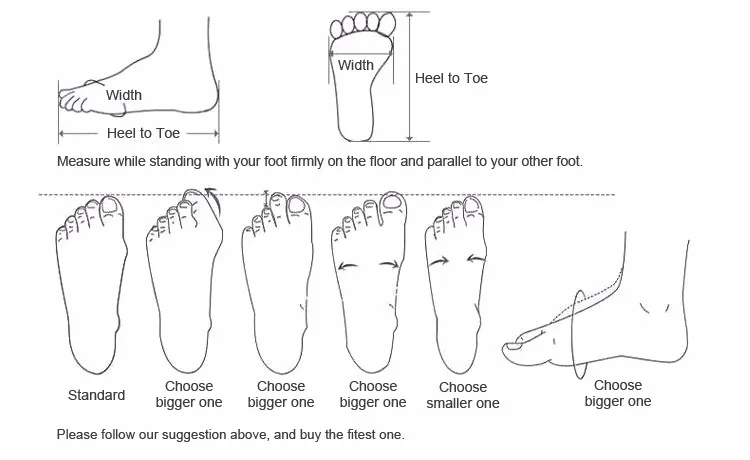 Width

Heel to Toe

Width

Heel to Toe

Measure while standing with your foot firmly on the floor and parallel to your other foot.

Standard

Choose bigger one

Choose bigger one

Choose bigger one

Choose smaller one

Choose bigger one

Please follow our suggestion above, and buy the fitest one.