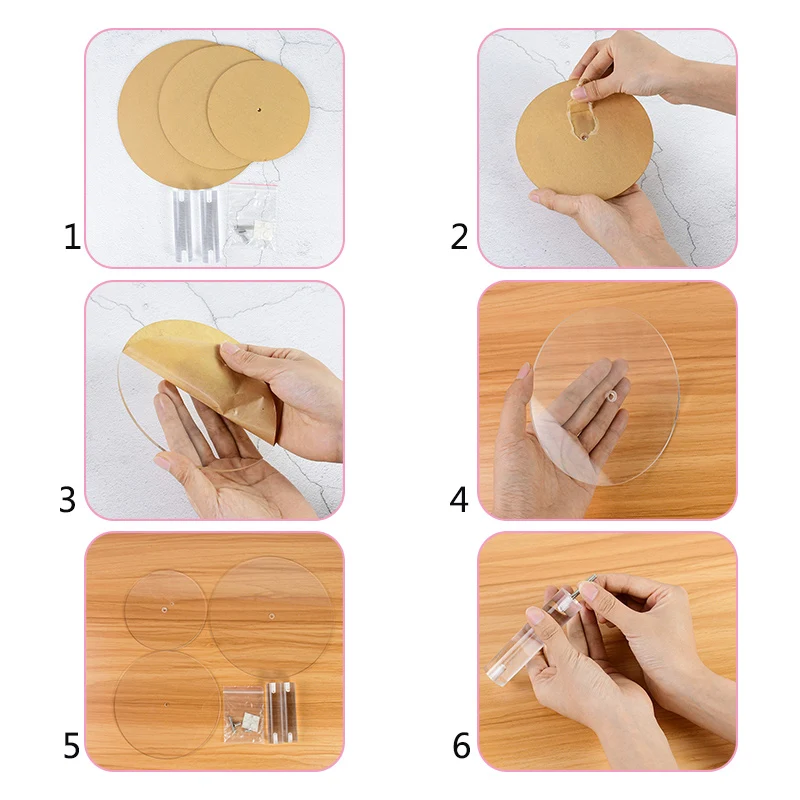 1
2
3
4
5
6