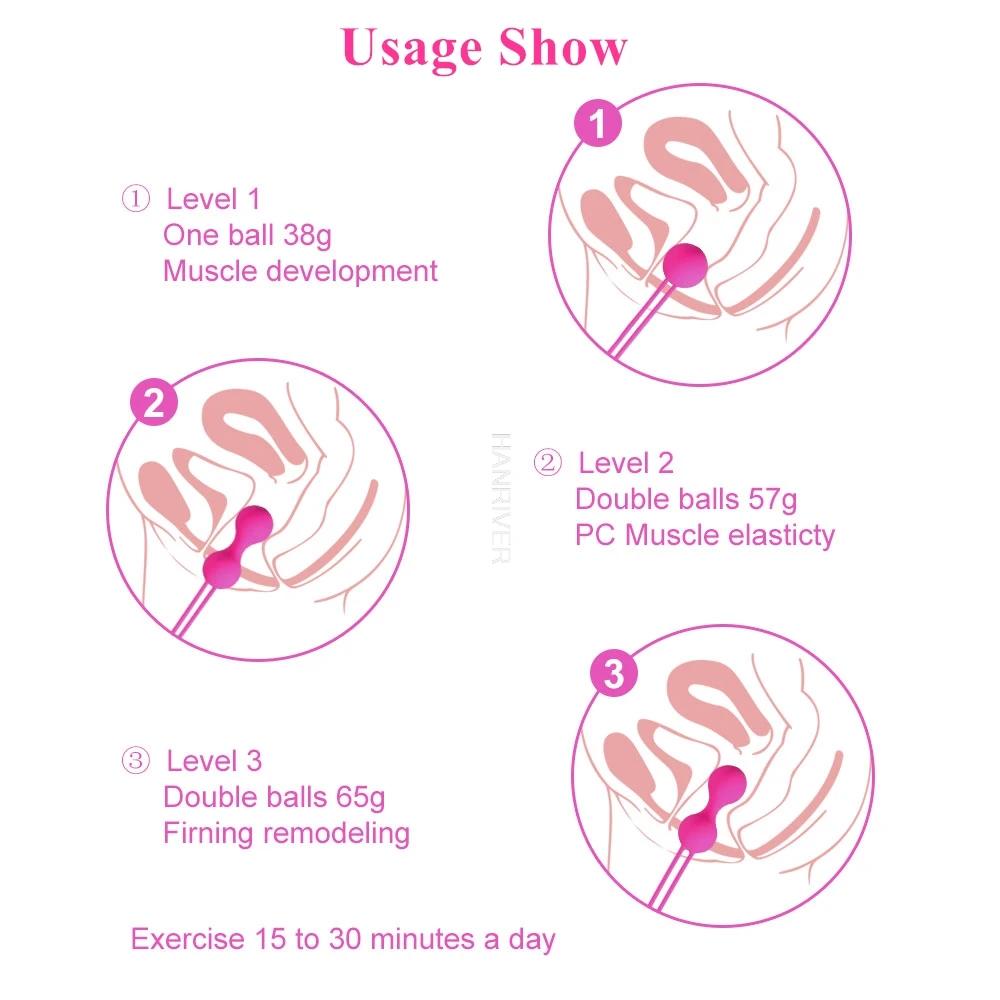 Usage Show

1

① Level 1
One ball 38g
Muscle development

2

HANRIVER

② Level 2
Double balls 57g
PC Muscle elasticty

3

③ Level 3
Double balls 65g
Firning remodeling

Exercise 15 to 30 minutes a day