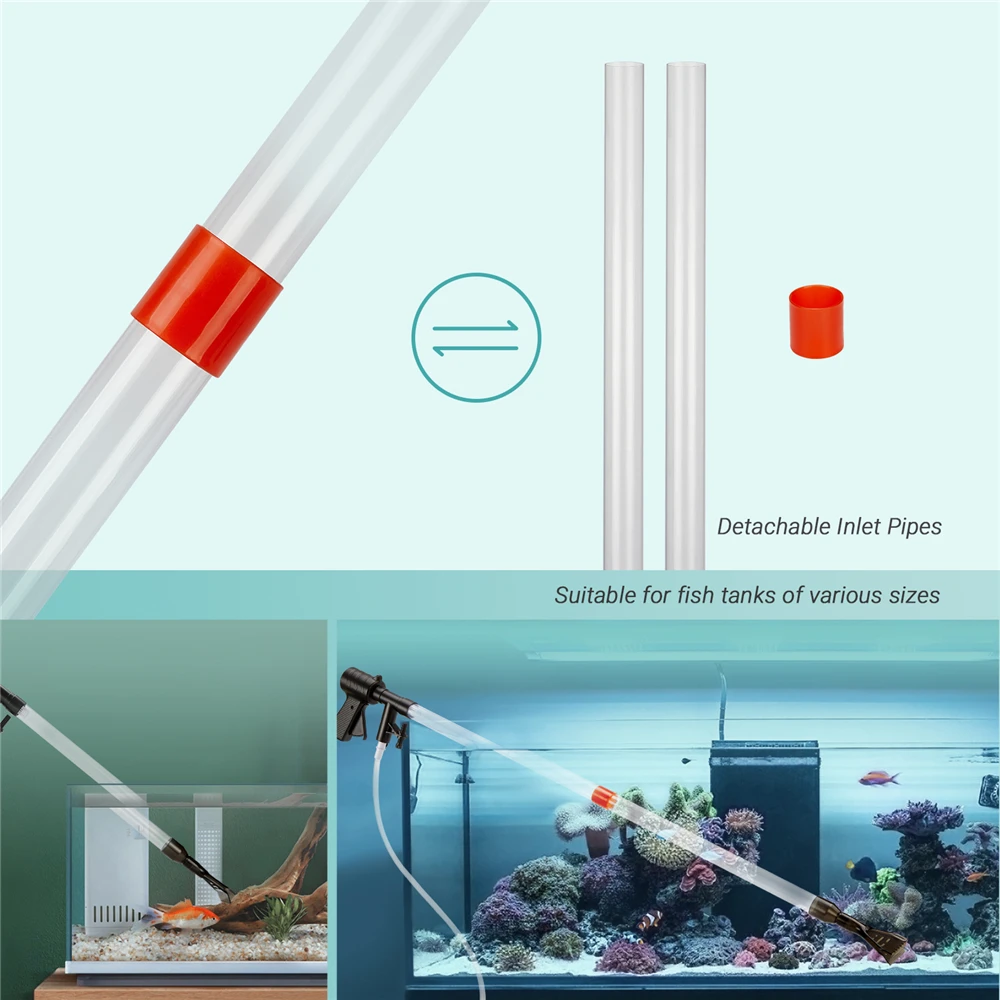 Detachable Inlet Pipes

Suitable for fish tanks of various sizes