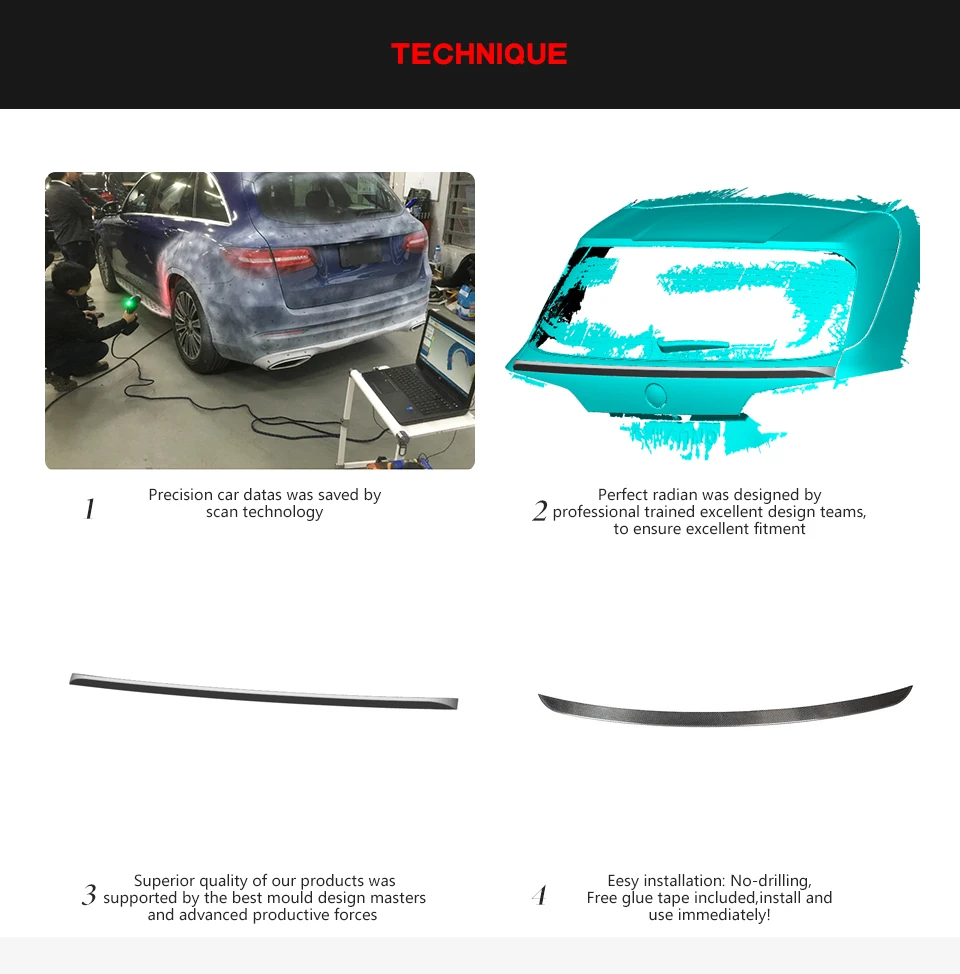 TECHNIQUE

1 Precision car datas was saved by scan technology

2 Perfect radian was designed by professional trained excellent design teams, to ensure excellent fitment

3 Superior quality of our products was supported by the best mould design masters and advanced productive forces

4 Eesy installation: No-drilling, Free glue tape included,install and use immediately!