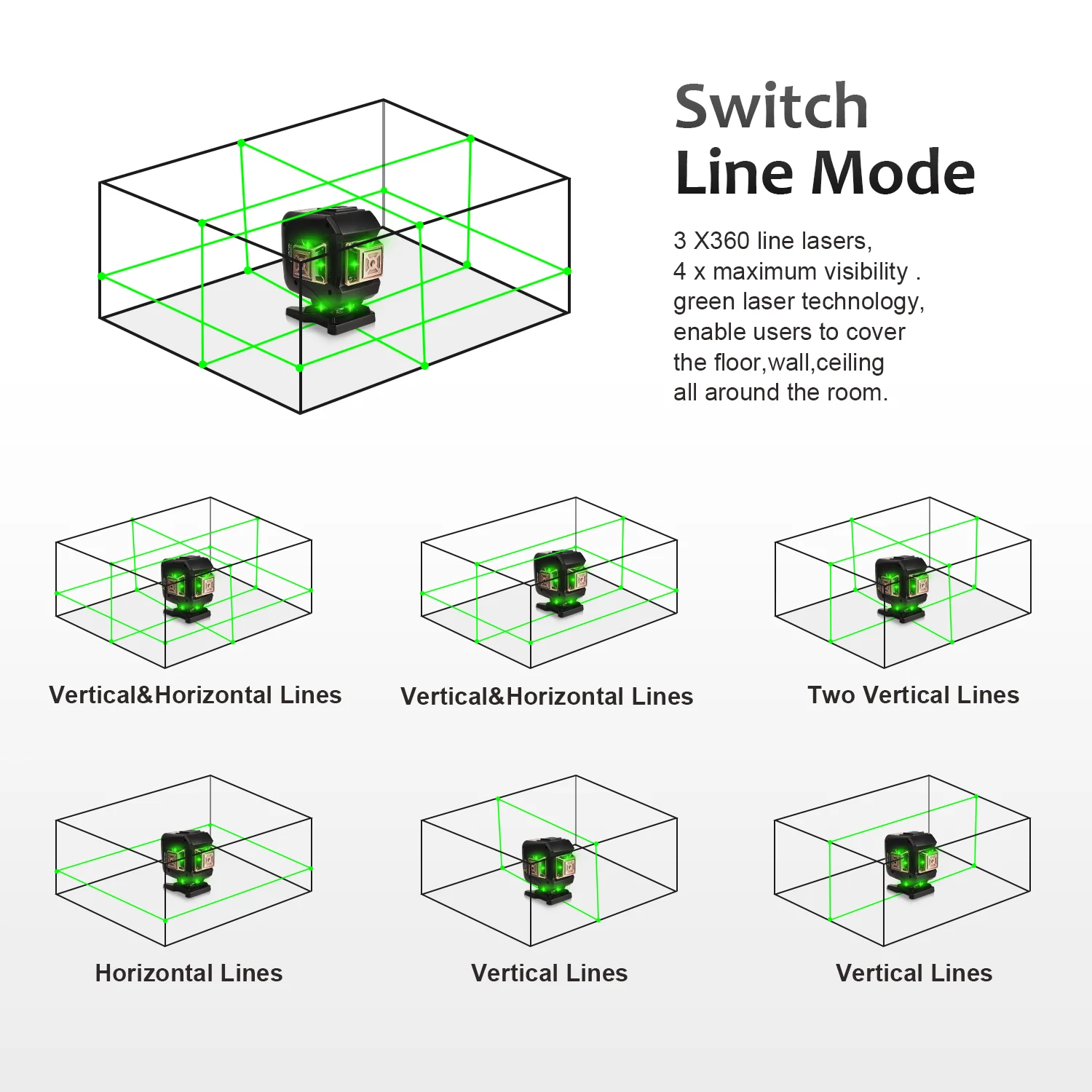 Switch
Line Mode

3 X360 line lasers,
4 x maximum visibility .
green laser technology,
enable users to cover
the floor,wall,ceiling
all around the room.

Vertical&Horizontal Lines

Vertical&Horizontal Lines

Two Vertical Lines

Horizontal Lines

Vertical Lines

Vertical Lines