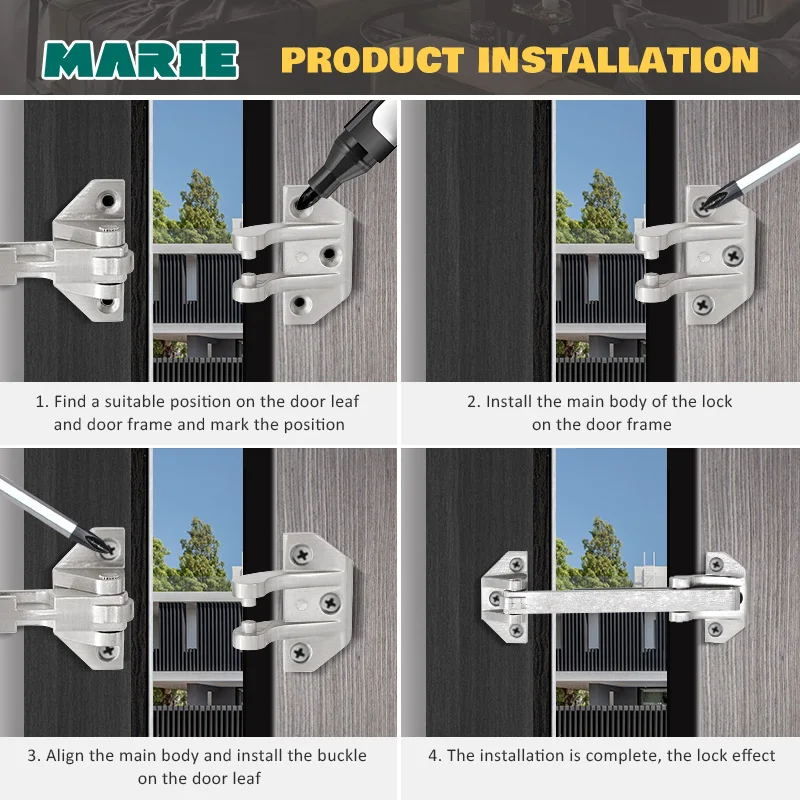 MARIE PRODUCT INSTALLATION

1. Find a suitable position on the door leaf and door frame and mark the position

2. Install the main body of the lock on the door frame

3. Align the main body and install the buckle on the door leaf

4. The installation is complete, the lock effect