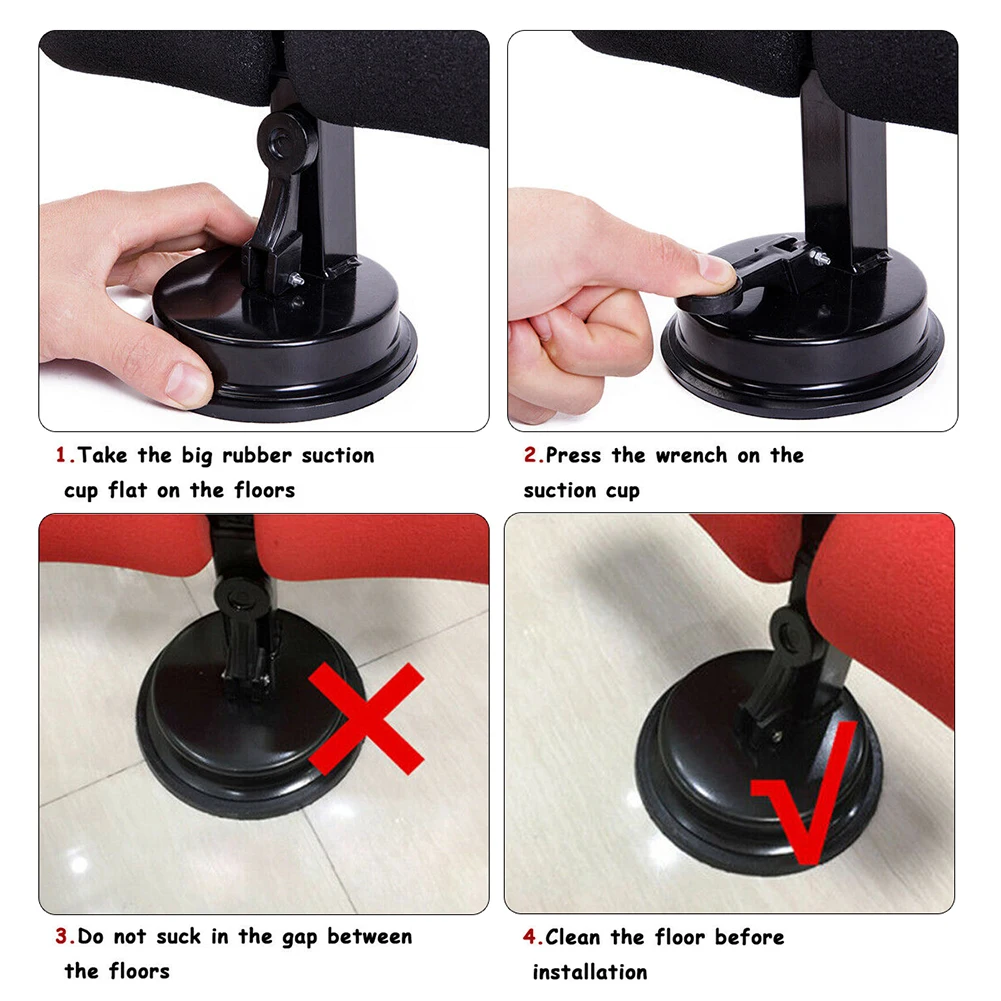 1.Take the big rubber suction cup flat on the floors

2.Press the wrench on the suction cup

3.Do not suck in the gap between the floors

4.Clean the floor before installation