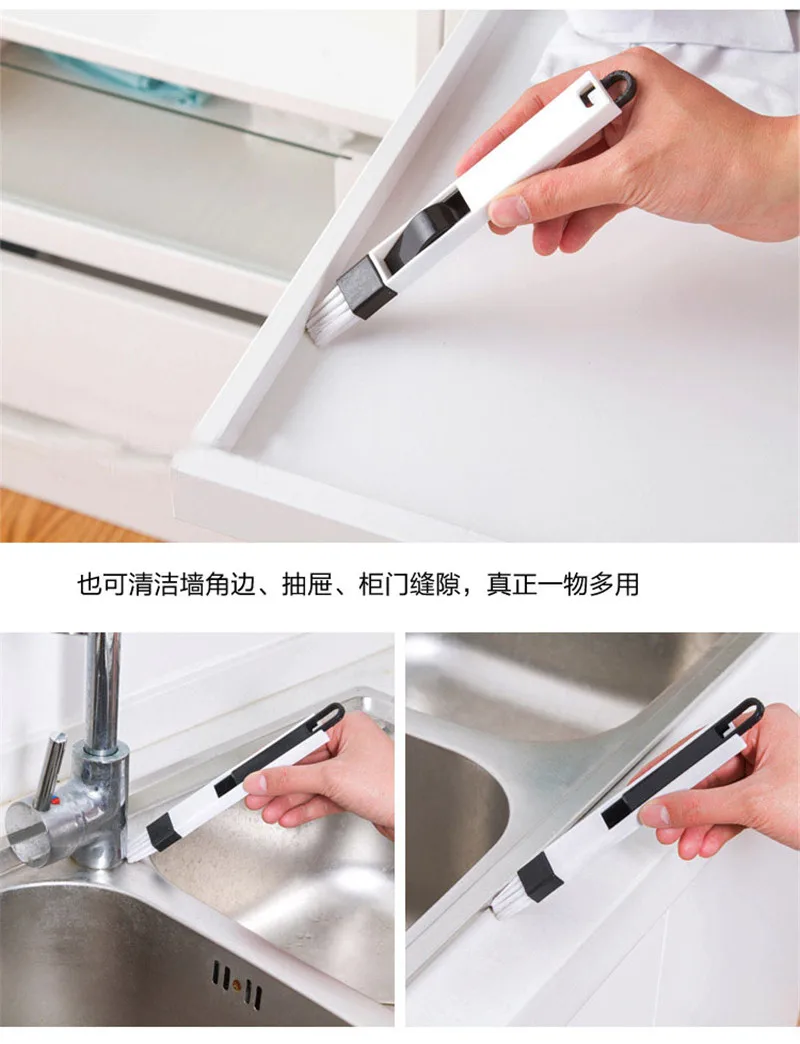 也可清洁墙角边、抽屉、柜门缝隙，真正一物多用