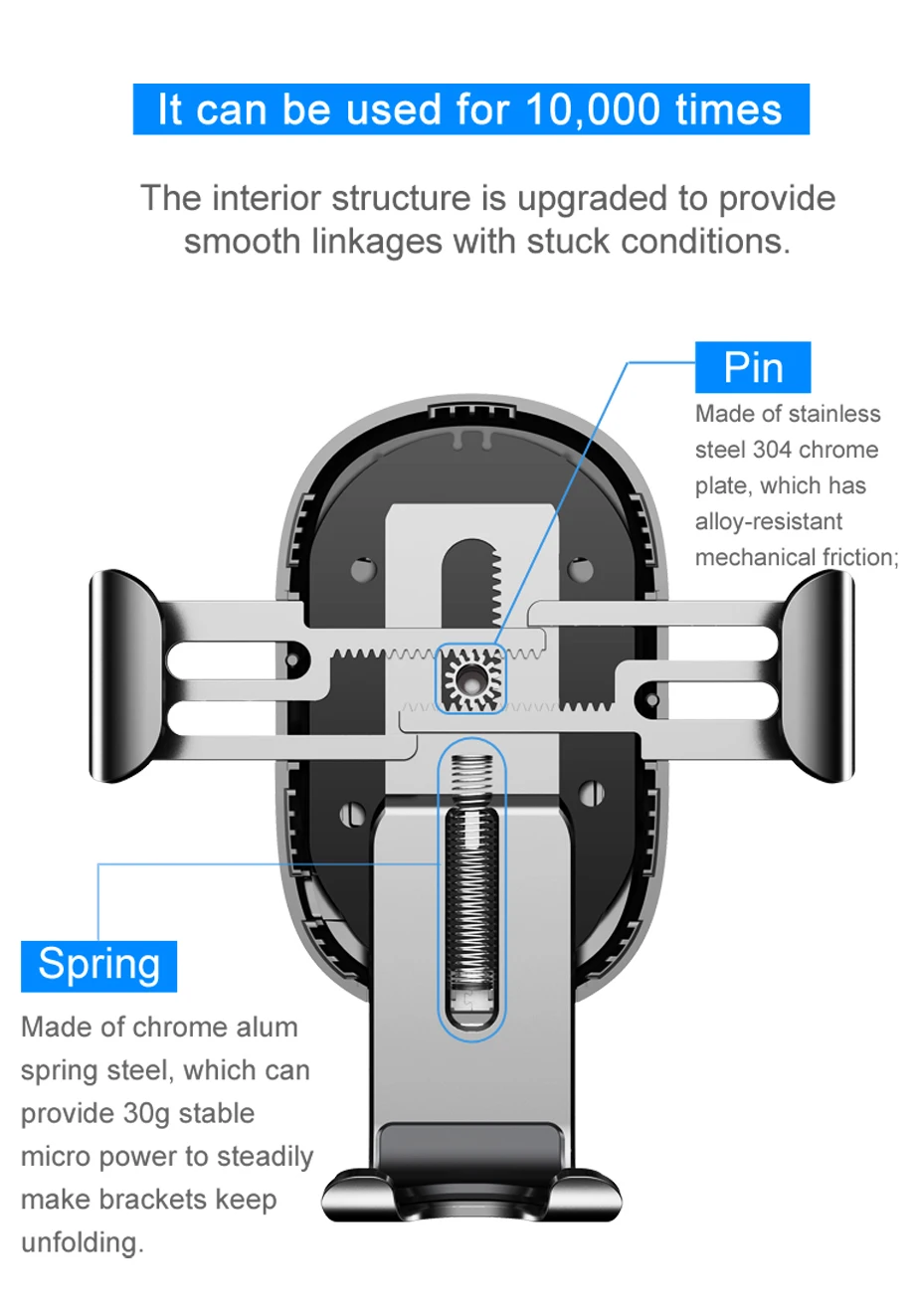 It can be used for 10,000 times

The interior structure is upgraded to provide smooth linkages with stuck conditions.

Pin

Made of stainless steel 304 chrome plate, which has alloy-resistant mechanical friction;

Spring

Made of chrome alum spring steel, which can provide 30g stable micro power to steadily make brackets keep unfolding.