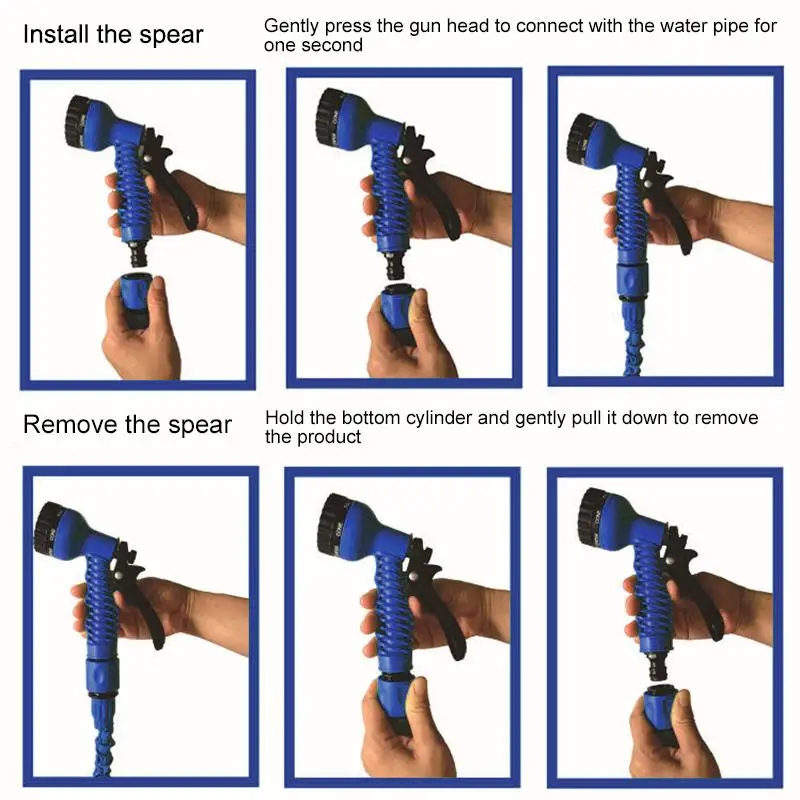 Install the spear

Gently press the gun head to connect with the water pipe for one second

Remove the spear

Hold the bottom cylinder and gently pull it down to remove the product