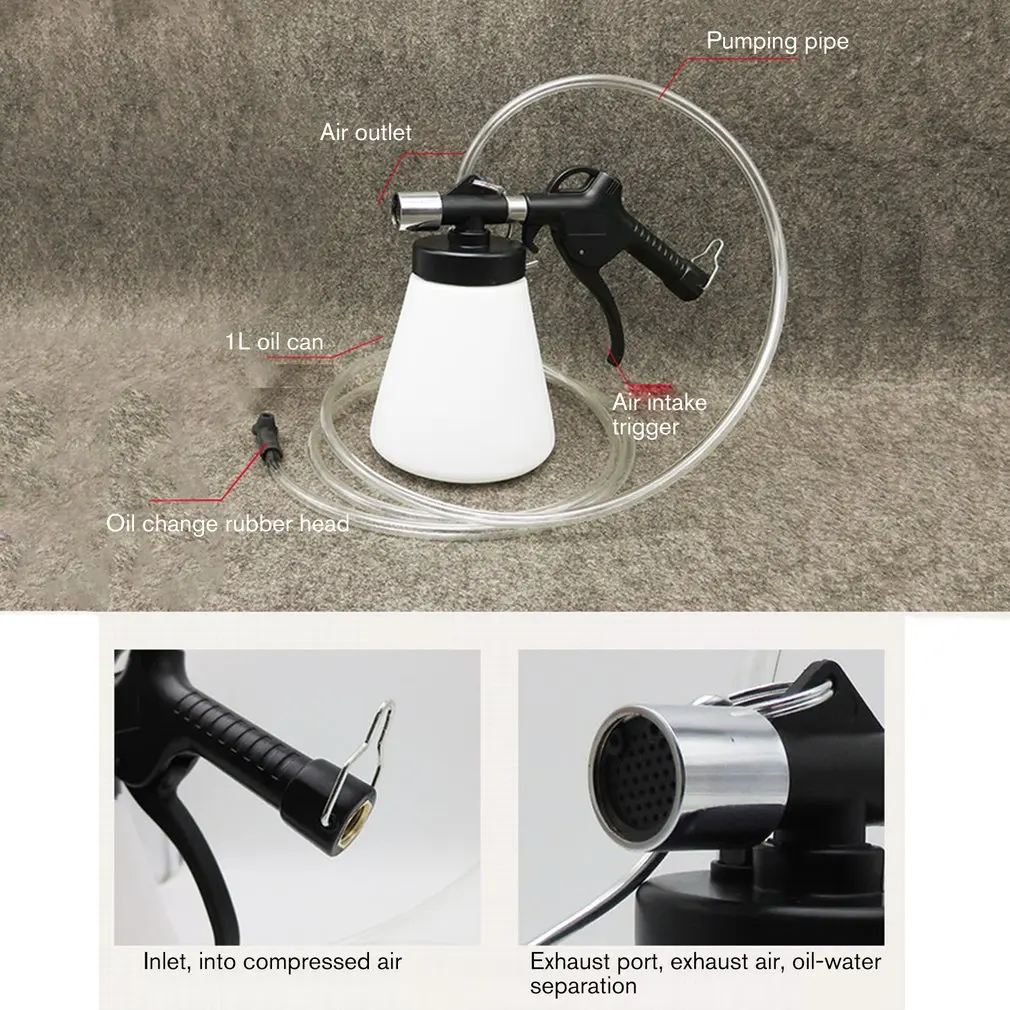 Pumping pipe

Air outlet

1L oil can

Air intake trigger

Oil change rubber head

Inlet, into compressed air

Exhaust port, exhaust air, oil-water separation