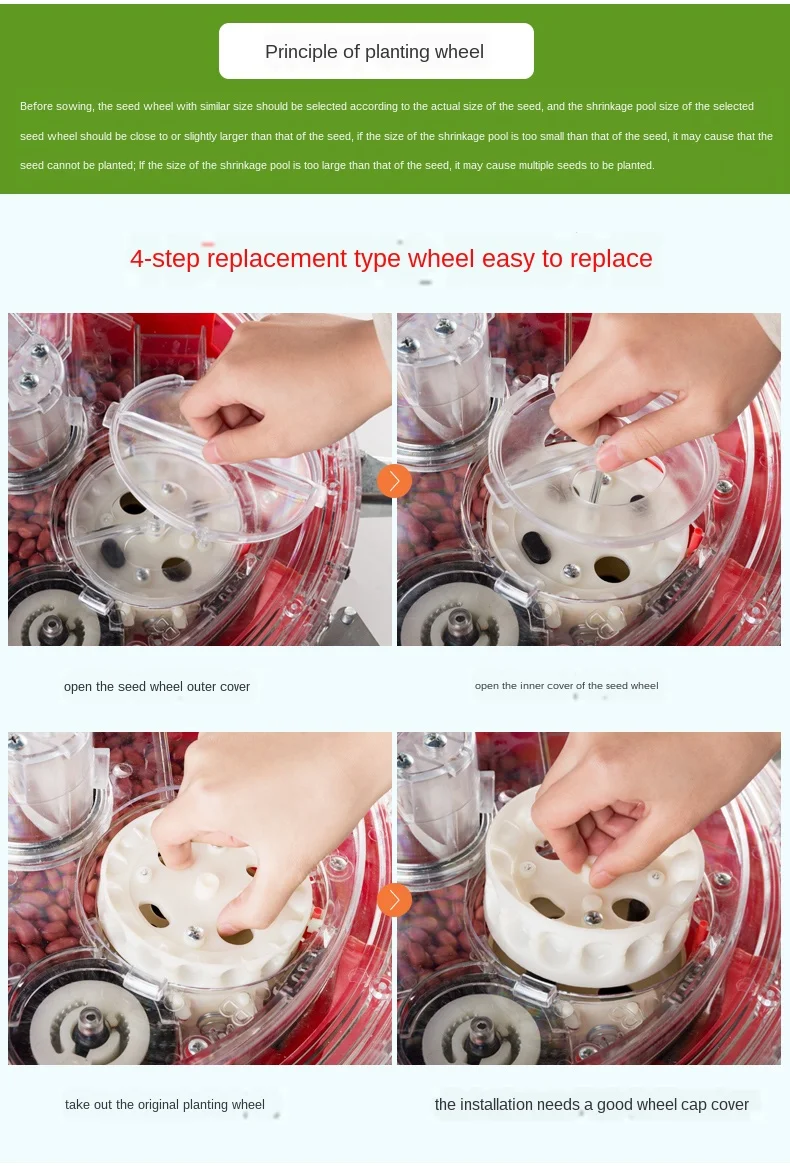 Principle of planting wheel

Before sowing, the seed wheel with similar size should be selected according to the actual size of the seed, and the shrinkage pool size of the selected seed wheel should be close to or slightly larger than that of the seed, if the size of the shrinkage pool is too small than that of the seed, it may cause that the seed cannot be planted; If the size of the shrinkage pool is too large than that of the seed, it may cause multiple seeds to be planted.

4-step replacement type wheel easy to replace

open the seed wheel outer cover

open the inner cover of the seed wheel

take out the original planting wheel

the installation needs a good wheel cap cover