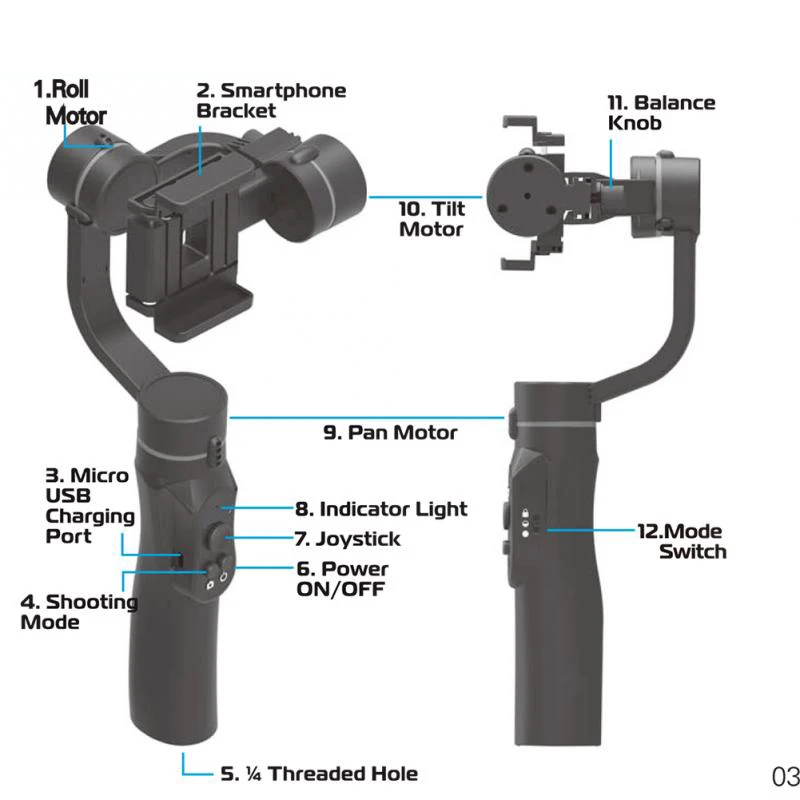 1.Roll Motor

2. Smartphone Bracket

11. Balance Knob

10. Tilt Motor

9. Pan Motor

3. Micro USB Charging Port

8. Indicator Light

7. Joystick

6. Power ON/OFF

12.Mode Switch

4. Shooting Mode

5. ¼ Threaded Hole

03