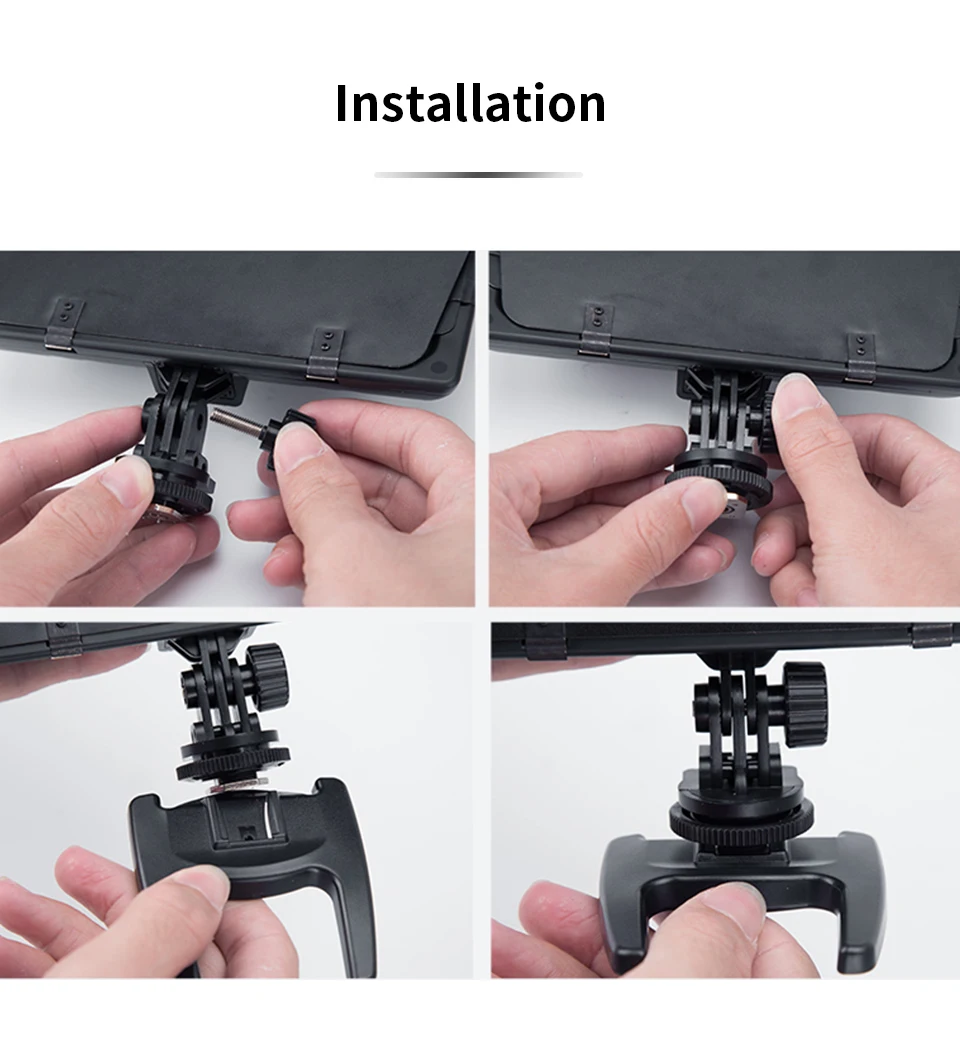 Installation