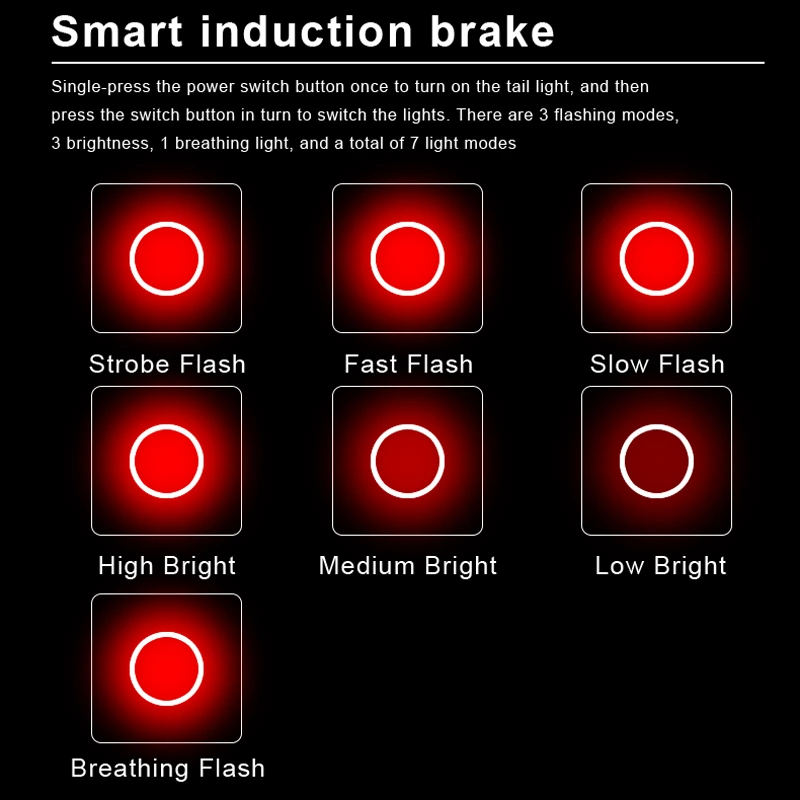 Smart induction brake

Single-press the power switch button once to turn on the tail light, and then press the switch button in turn to switch the lights. There are 3 flashing modes, 3 brightness, 1 breathing light, and a total of 7 light modes

Strobe Flash

Fast Flash

Slow Flash

High Bright

Medium Bright

Low Bright

Breathing Flash