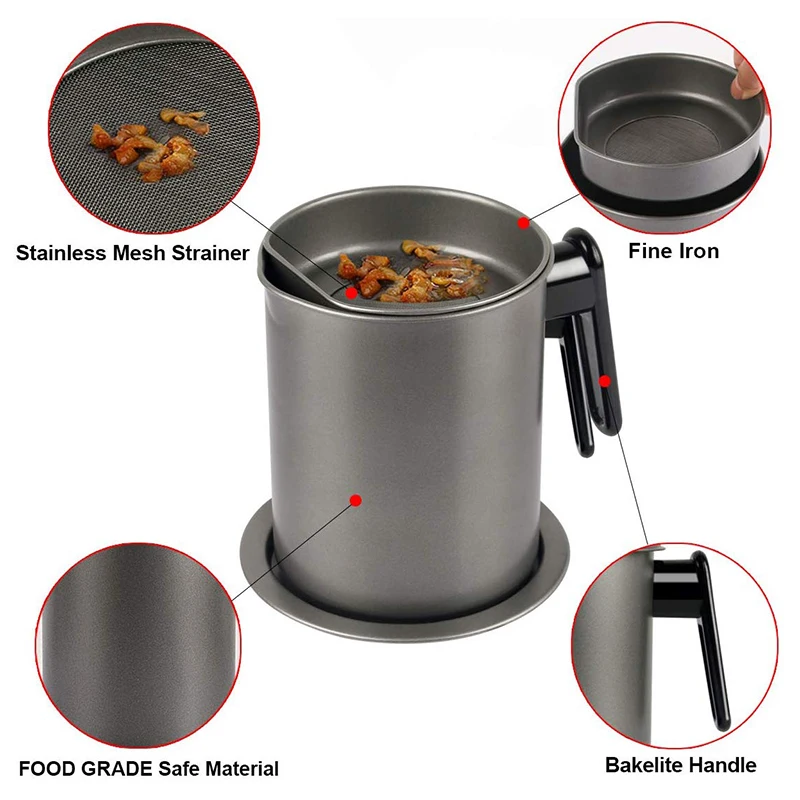 Stainless Mesh Strainer

Fine Iron

FOOD GRADE Safe Material

Bakelite Handle