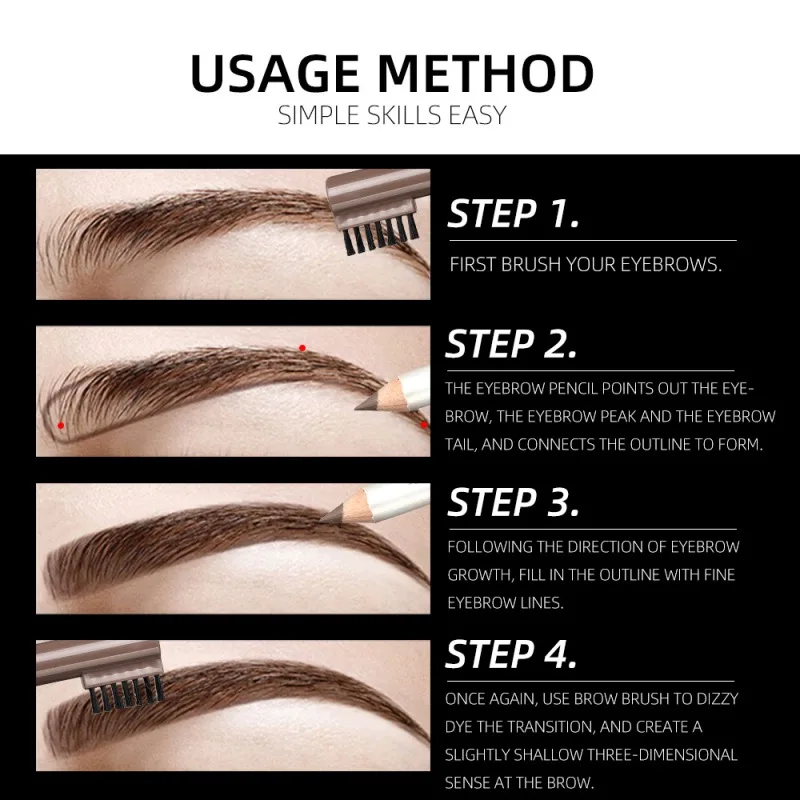 USAGE METHOD
SIMPLE SKILLS EASY

STEP 1.
FIRST BRUSH YOUR EYEBROWS.

STEP 2.
THE EYEBROW PENCIL POINTS OUT THE EYEBROW, THE EYEBROW PEAK AND THE EYEBROW TAIL, AND CONNECTS THE OUTLINE TO FORM.

STEP 3.
FOLLOWING THE DIRECTION OF EYEBROW GROWTH, FILL IN THE OUTLINE WITH FINE EYEBROW LINES.

STEP 4.
ONCE AGAIN, USE BROW BRUSH TO DIZZY DYE THE TRANSITION, AND CREATE A SLIGHTLY SHALLOW THREE-DIMENSIONAL SENSE AT THE BROW.