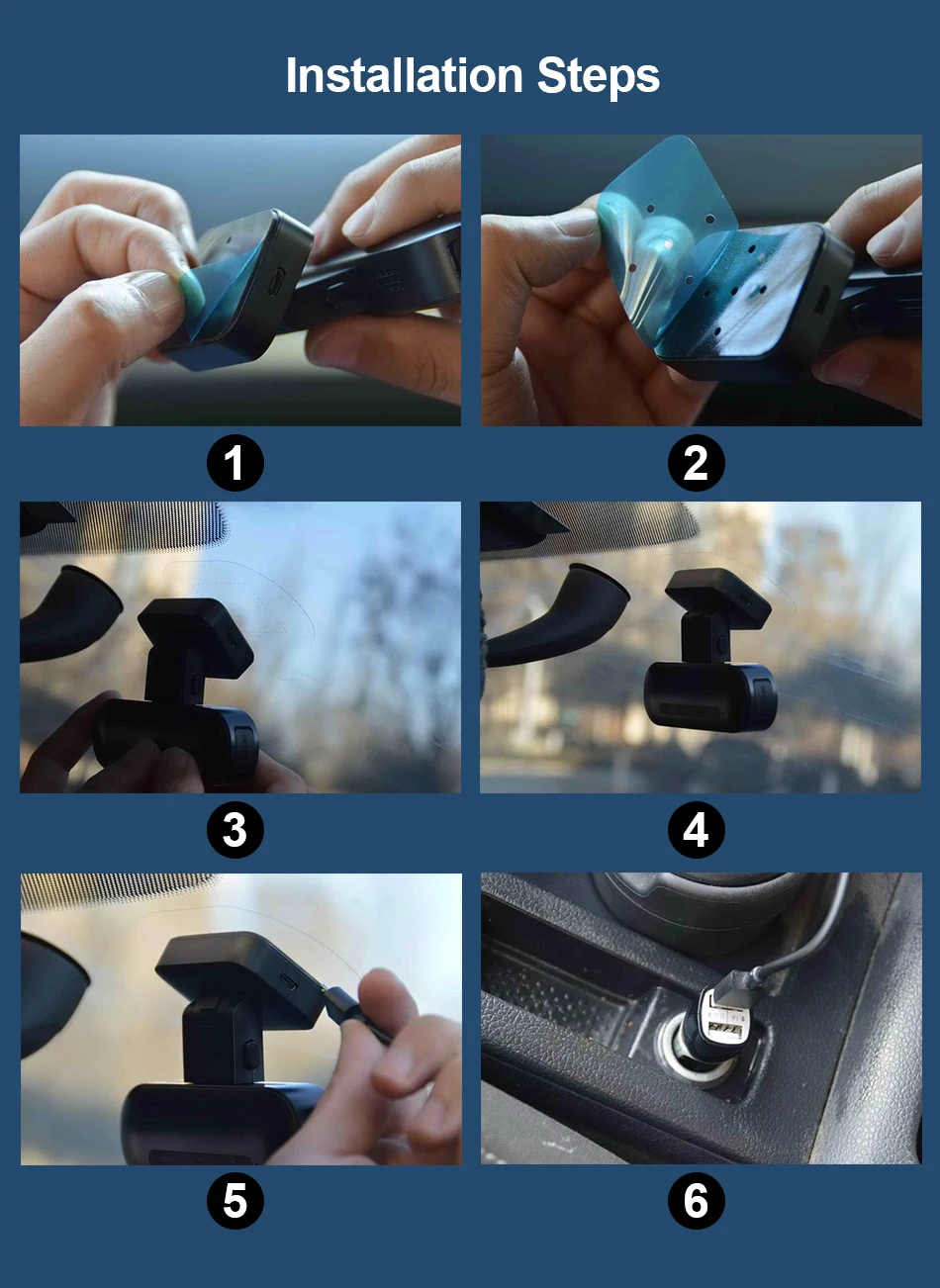 Installation Steps

1

2

3

4

5

6