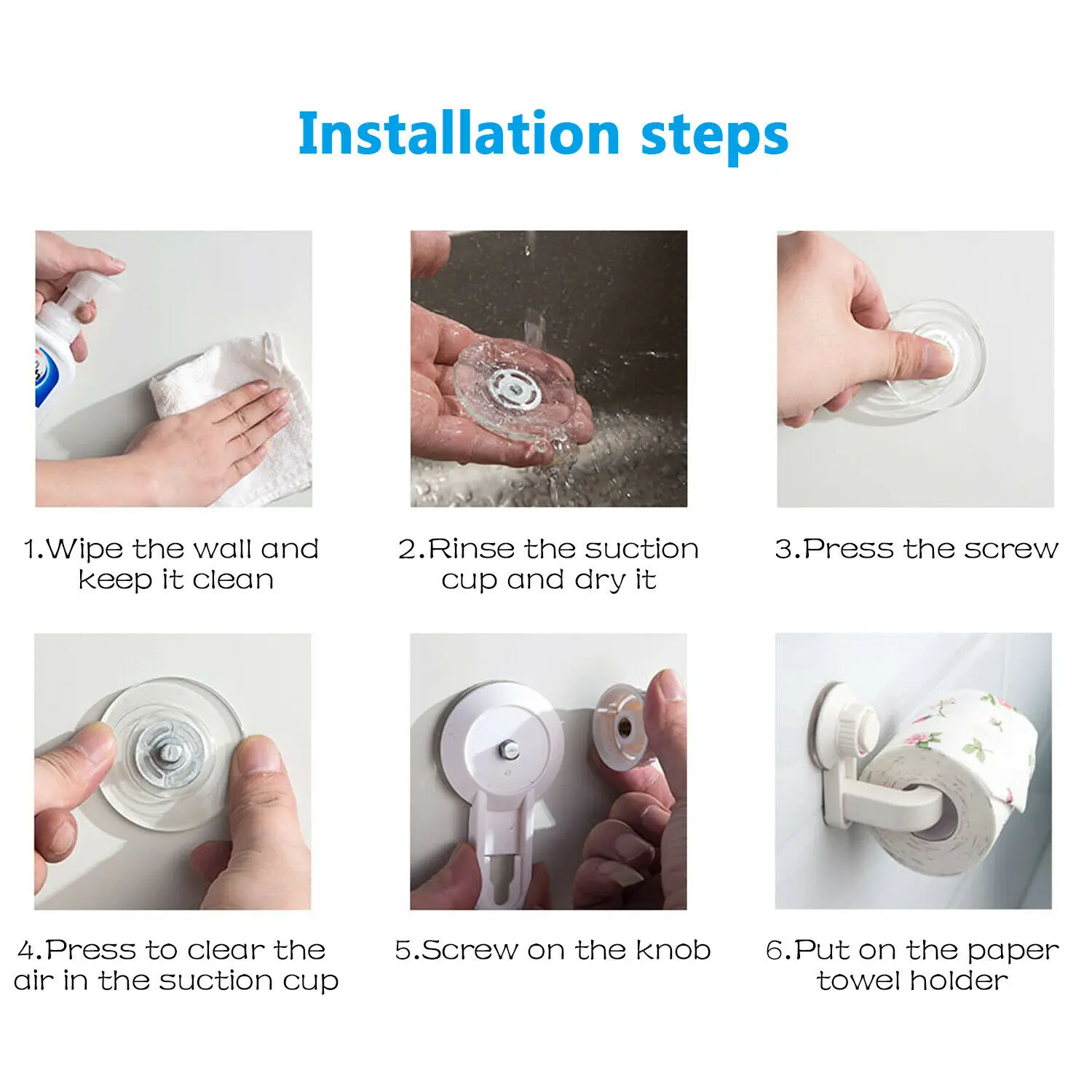 Installation steps

1.Wipe the wall and keep it clean

2.Rinse the suction cup and dry it

3.Press the screw

4.Press to clear the air in the suction cup

5.Screw on the knob

6.Put on the paper towel holder