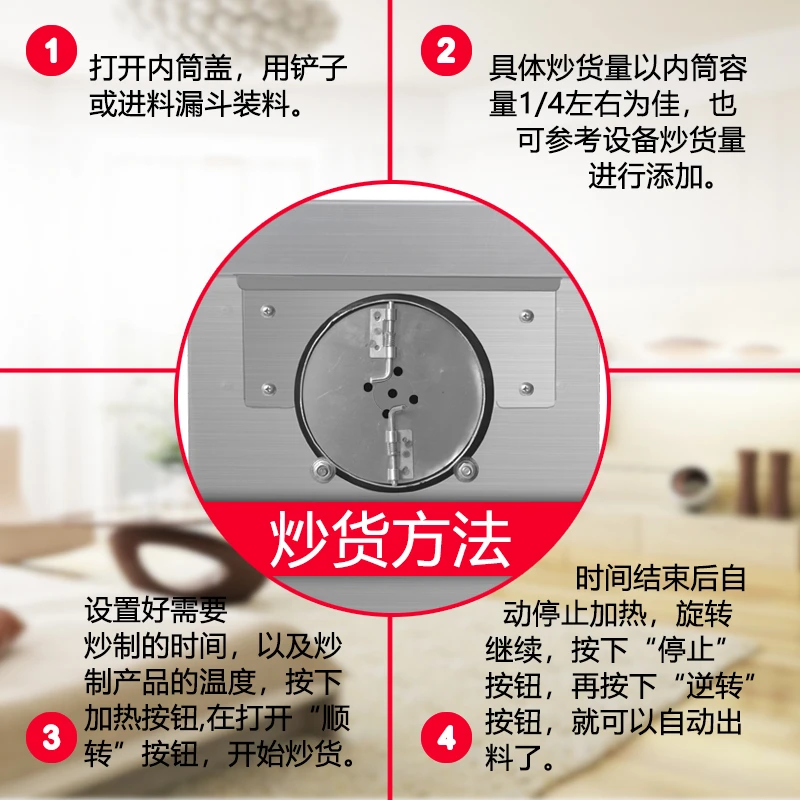 1

打开内筒盖，用铲子或进料漏斗装料。

2

具体炒货量以内筒容量1/4左右为佳，也可参考设备炒货量进行添加。

炒货方法

设置好需要炒制的时间，以及炒制产品的温度，按下加热按钮,在打开“顺转”按钮，开始炒货。

3

时间结束后自动停止加热，旋转继续，按下“停止”按钮，再按下“逆转”按钮，就可以自动出料了。

4