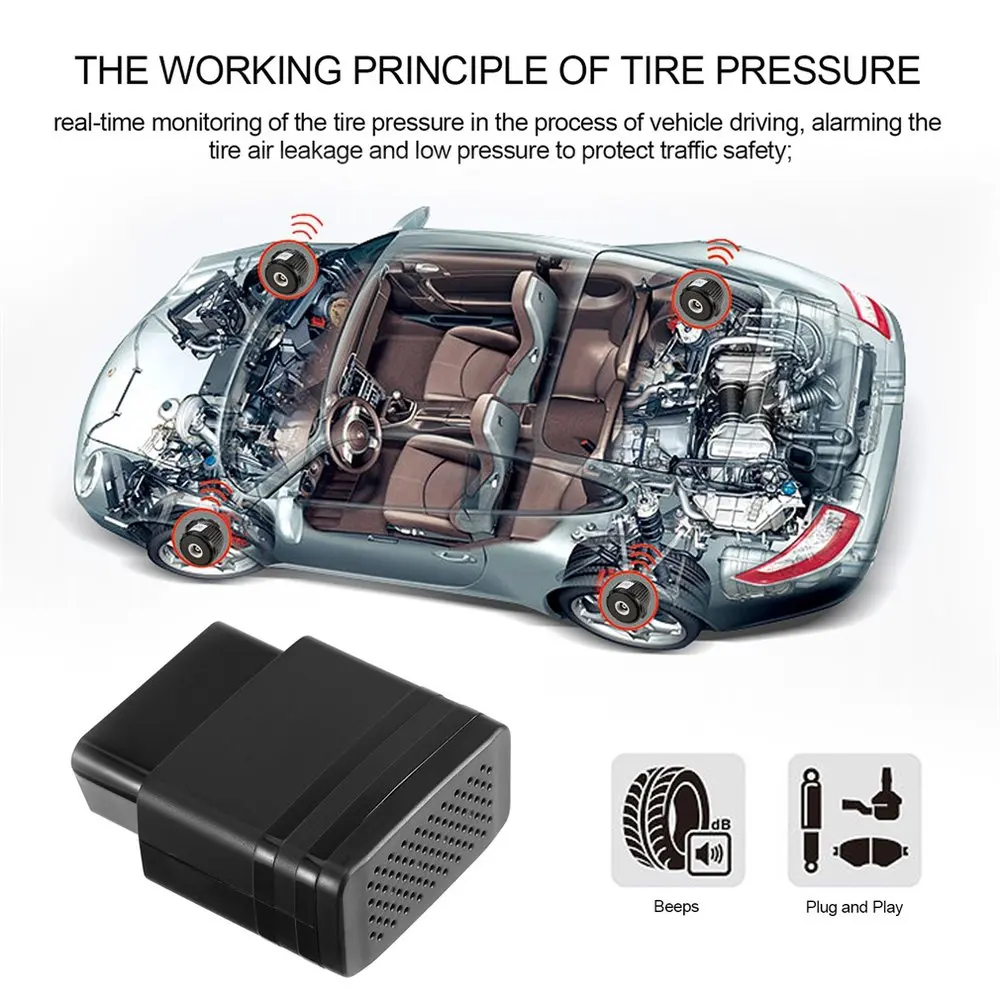 THE WORKING PRINCIPLE OF TIRE PRESSURE

real-time monitoring of the tire pressure in the process of vehicle driving, alarming the tire air leakage and low pressure to protect traffic safety;

dB

Beeps

Plug and Play