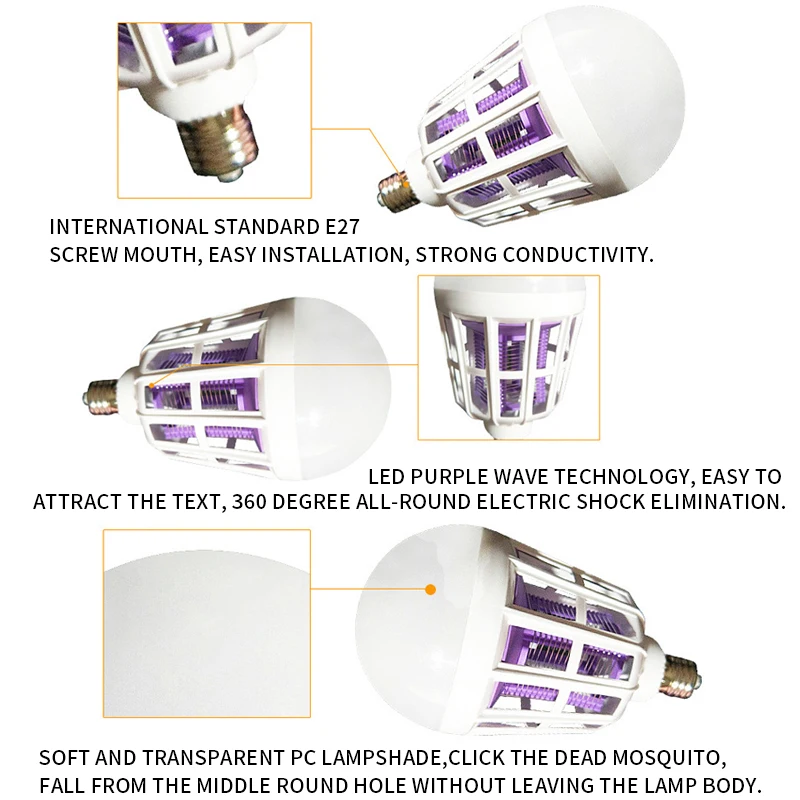 INTERNATIONAL STANDARD E27
SCREW MOUTH, EASY INSTALLATION, STRONG CONDUCTIVITY.

LED PURPLE WAVE TECHNOLOGY, EASY TO ATTRACT THE TEXT, 360 DEGREE ALL-ROUND ELECTRIC SHOCK ELIMINATION.

SOFT AND TRANSPARENT PC LAMPSHADE,CLICK THE DEAD MOSQUITO, FALL FROM THE MIDDLE ROUND HOLE WITHOUT LEAVING THE LAMP BODY.