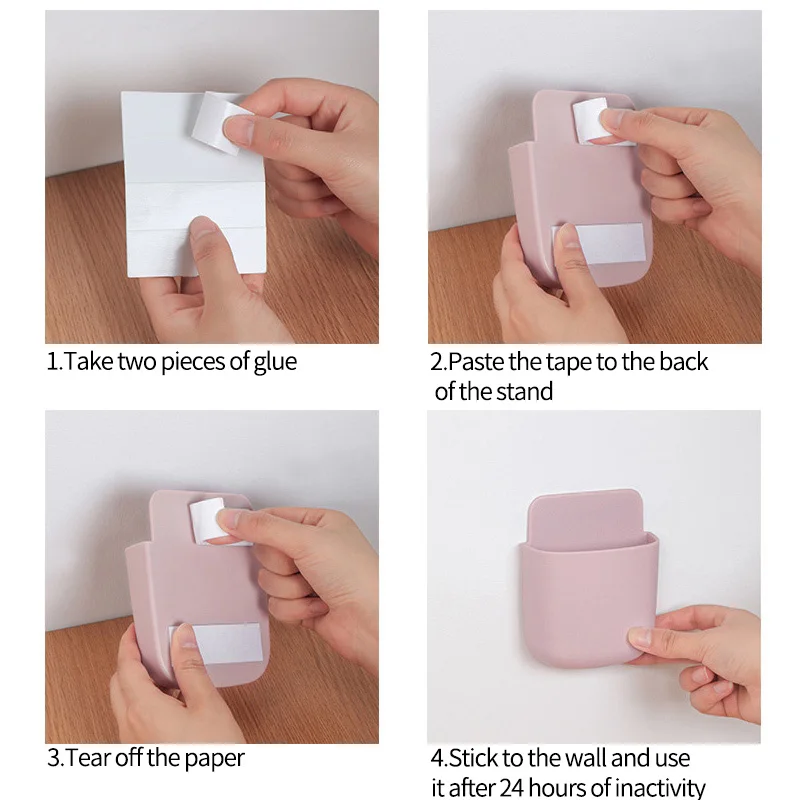 1.Take two pieces of glue

2.Paste the tape to the back of the stand

3.Tear off the paper

4.Stick to the wall and use it after 24 hours of inactivity