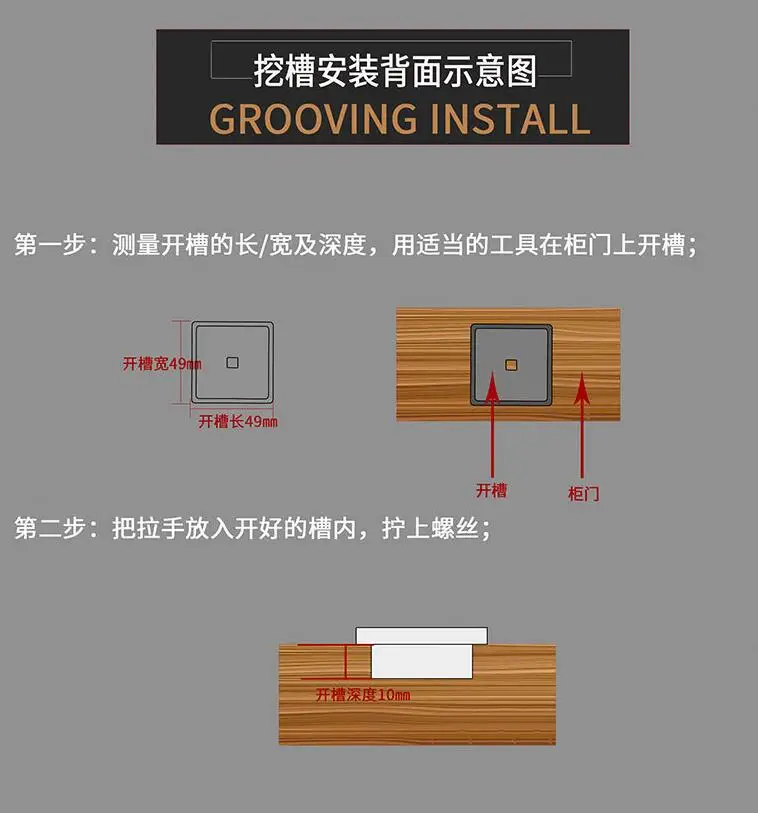 挖槽安装背面示意图
GROOVING INSTALL

第一步：测量开槽的长/宽及深度，用适当的工具在柜门上开槽；

开槽宽49㎜

开槽长49㎜

开槽

柜门

第二步：把拉手放入开好的槽内，拧上螺丝；

开槽深度10㎜