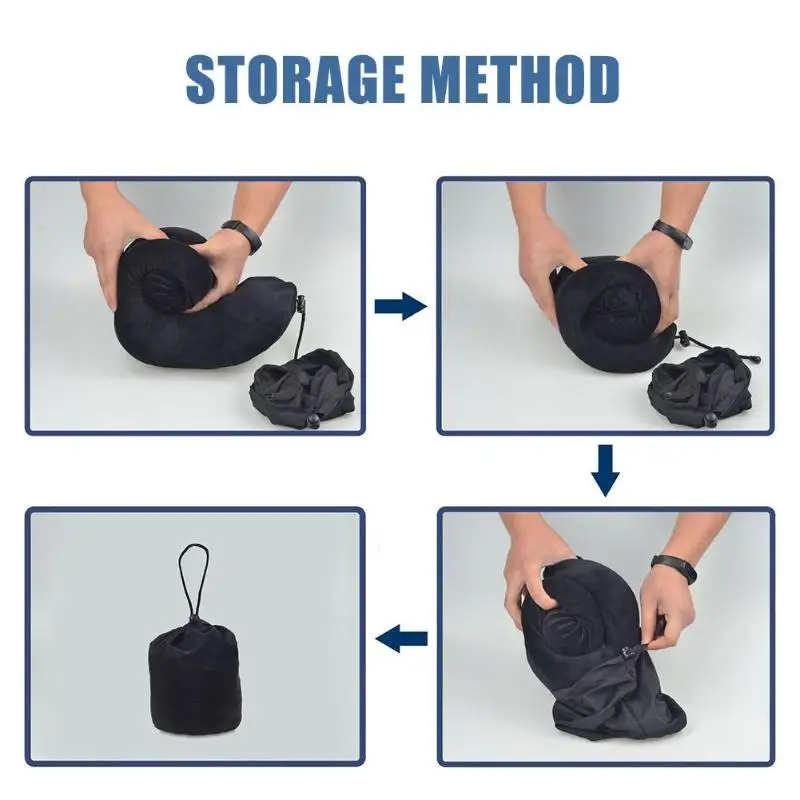 STORAGE METHOD