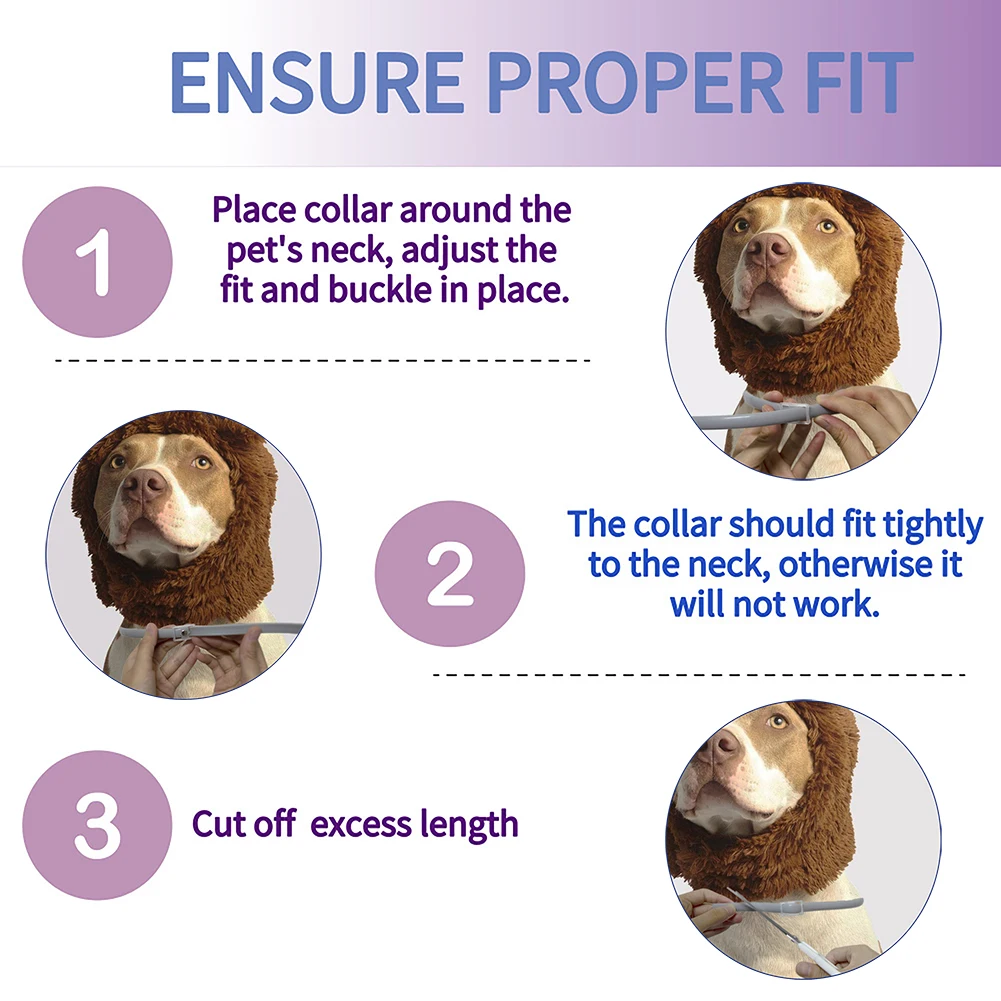 ENSURE PROPER FIT

1

Place collar around the pet's neck, adjust the fit and buckle in place.

2

The collar should fit tightly to the neck, otherwise it will not work.

3

Cut off  excess length