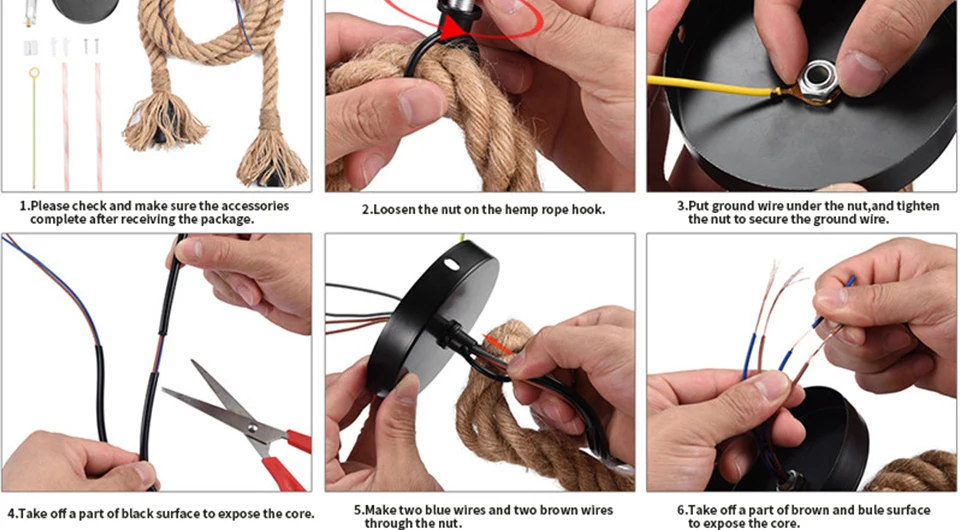 1.Please check and make sure the accessories complete after receiving the package.

2.Loosen the nut on the hemp rope hook.

3.Put ground wire under the nut,and tighten the nut to secure the ground wire.

4.Take off a part of black surface to expose the core.

5.Make two blue wires and two brown wires through the nut.

6.Take off a part of brown and bule surface to expose the core.