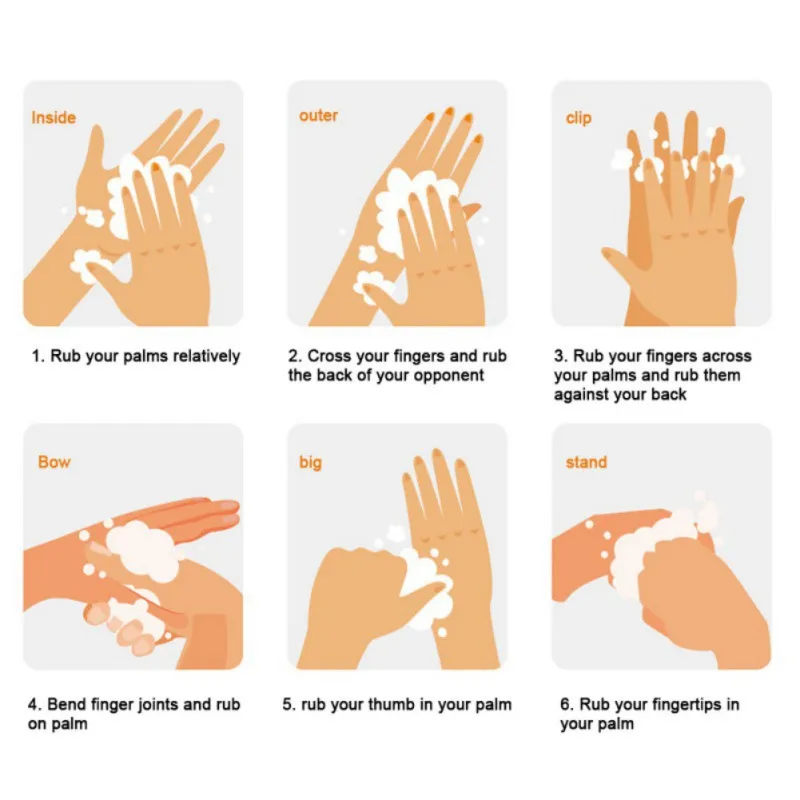 Inside

1. Rub your palms relatively

outer

2. Cross your fingers and rub the back of your opponent

clip

3. Rub your fingers across your palms and rub them against your back

Bow

4. Bend finger joints and rub on palm

big

5. rub your thumb in your palm

stand

6. Rub your fingertips in your palm