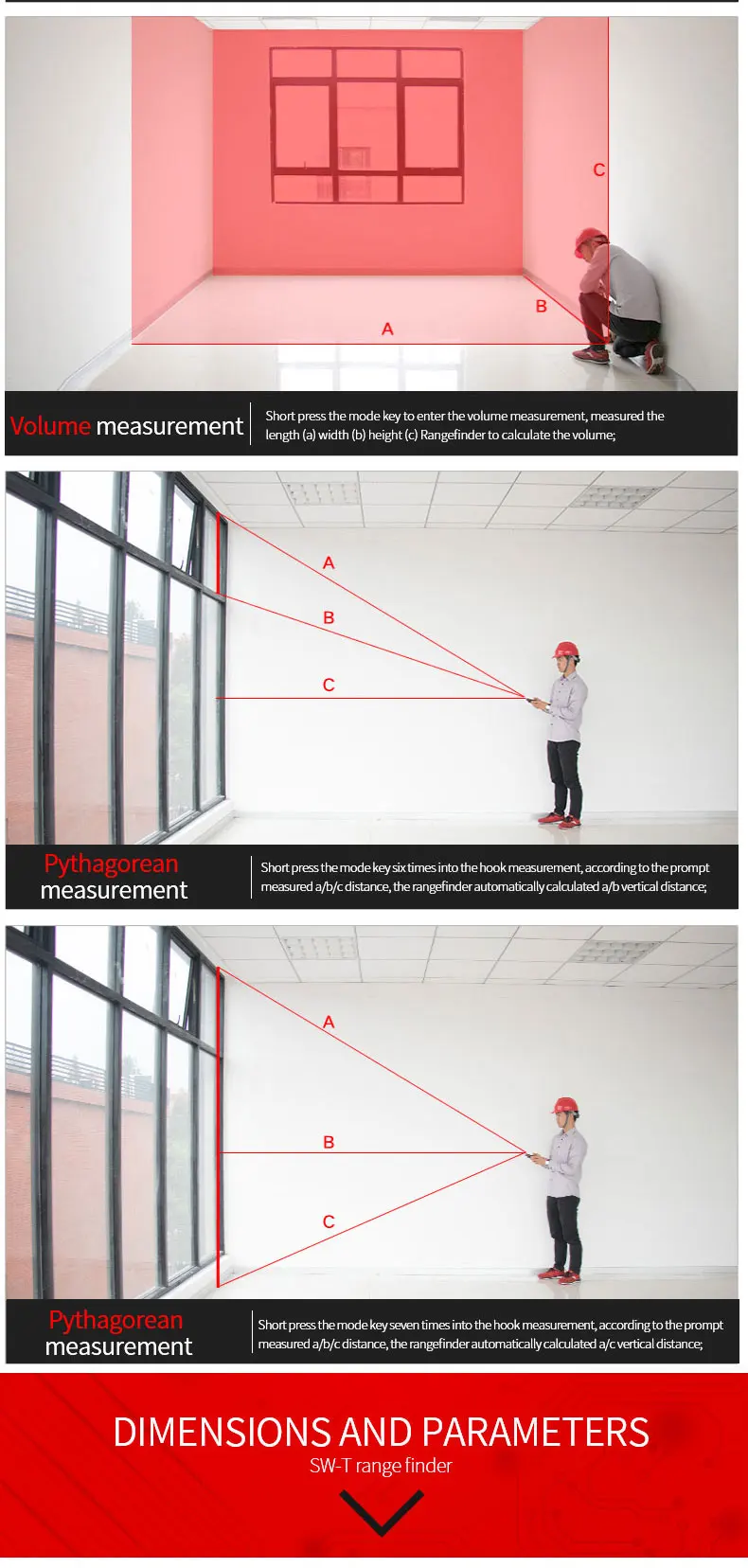 C

B

A

Volume measurement

Short press the mode key to enter the volume measurement, measured the length (a) width (b) height (c) Rangefinder to calculate the volume;

A

B

C

Pythagorean measurement

Short press the mode key six times into the hook measurement, according to the prompt measured a/b/c distance, the rangefinder automatically calculated a/b vertical distance;

A

B

C

Pythagorean measurement

Short press the mode key seven times into the hook measurement, according to the prompt measured a/b/c distance, the rangefinder automatically calculated a/c vertical distance;

DIMENSIONS AND PARAMETERS

SW-T range finder