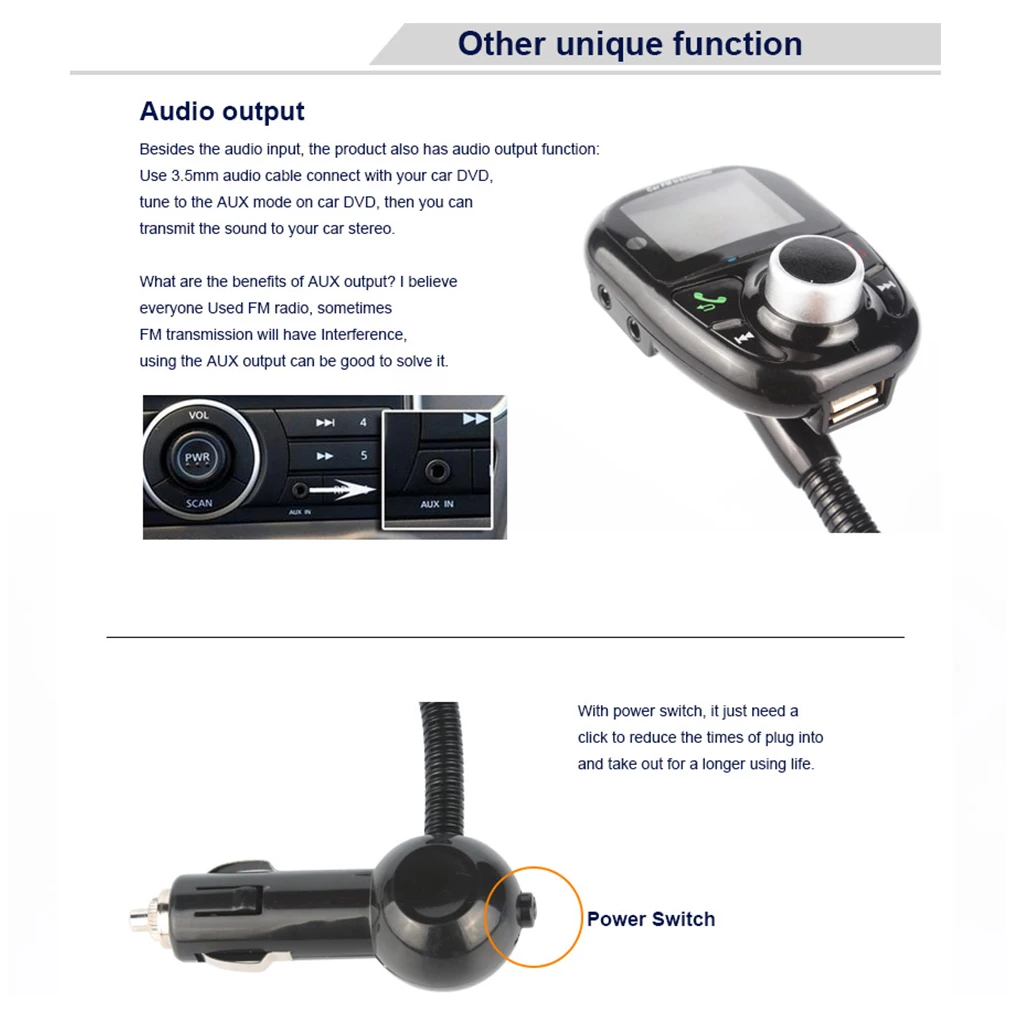 Other unique function

Audio output

Besides the audio input, the product also has audio output function: Use 3.5mm audio cable connect with your car DVD, tune to the AUX mode on car DVD, then you can transmit the sound to your car stereo.

What are the benefits of AUX output? I believe everyone Used FM radio, sometimes FM transmission will have Interference, using the AUX output can be good to solve it.

VOL
PWR
SCAN
4
5
AUX IN
AUX IN

With power switch, it just need a click to reduce the times of plug into and take out for a longer using life.

Power Switch