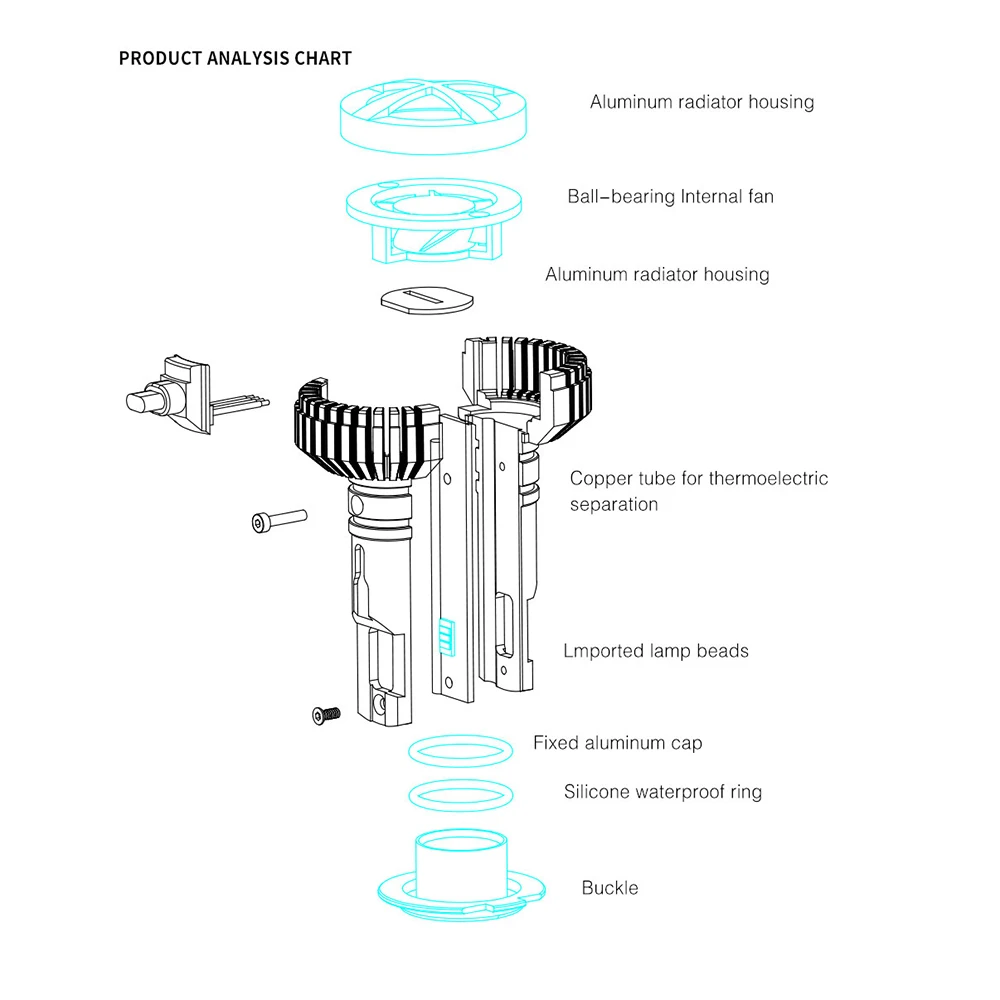 PRODUCT ANALYSIS CHART

Aluminum radiator housing

Ball-bearing Internal fan

Aluminum radiator housing

Copper tube for thermoelectric separation

Lmported lamp beads

Fixed aluminum cap

Silicone waterproof ring

Buckle