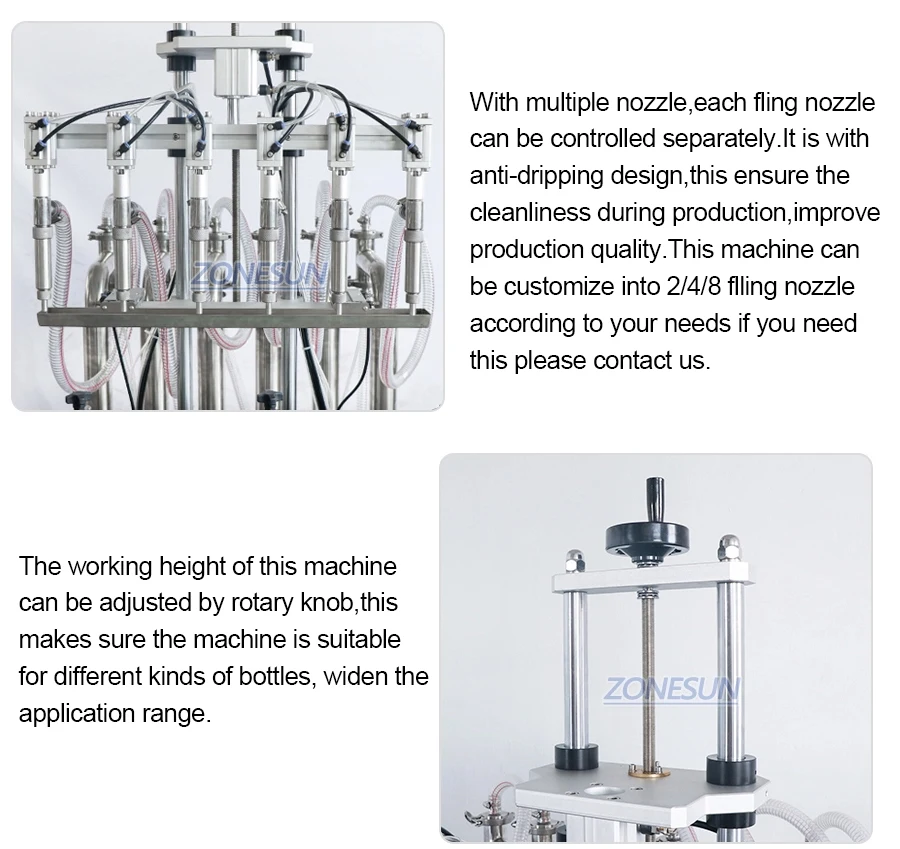 ZONESUN

With multiple nozzle,each fling nozzle can be controlled separately.It is with anti-dripping design,this ensure the cleanliness during production,improve production quality.This machine can be customize into 2/4/8 flling nozzle according to your needs if you need this please contact us.

The working height of this machine can be adjusted by rotary knob,this makes sure the machine is suitable for different kinds of bottles, widen the application range.

ZONESUN