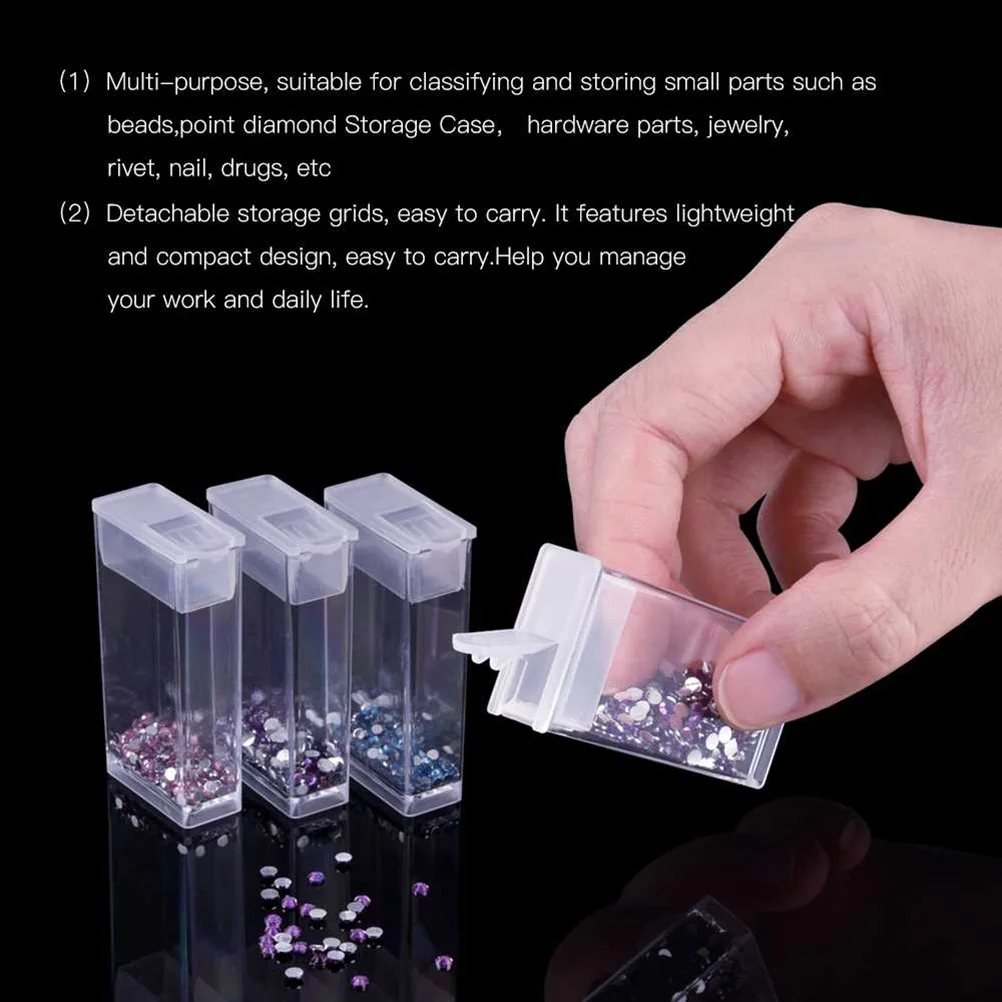 (1) Multi-purpose, suitable for classifying and storing small parts such as beads,point diamond Storage Case,   hardware parts, jewelry, rivet, nail, drugs, etc

(2) Detachable storage grids, easy to carry. It features lightweight and compact design, easy to carry.Help you manage your work and daily life.