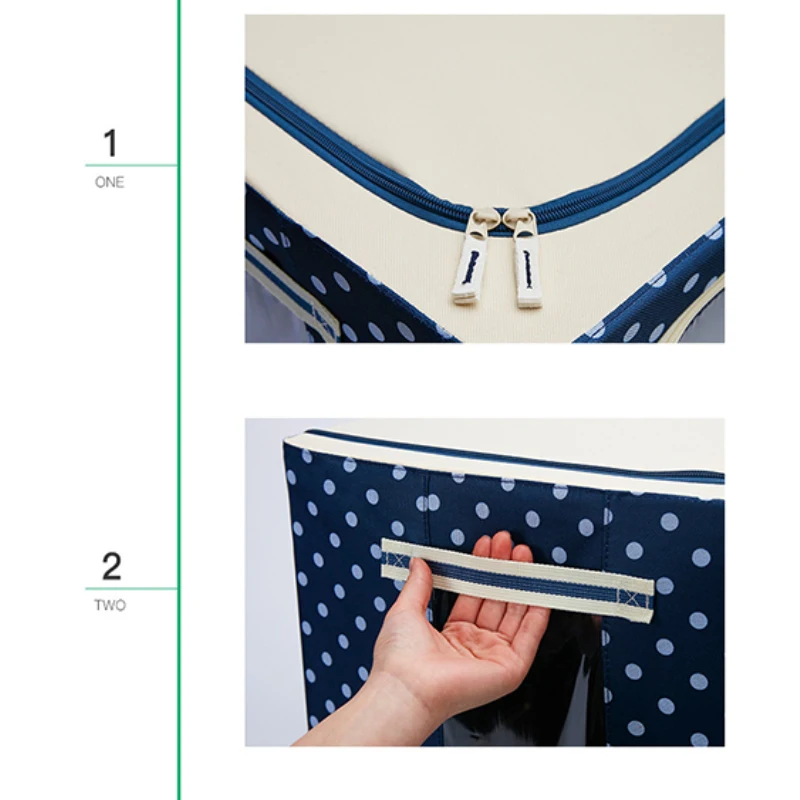 1
ONE

2
TWO