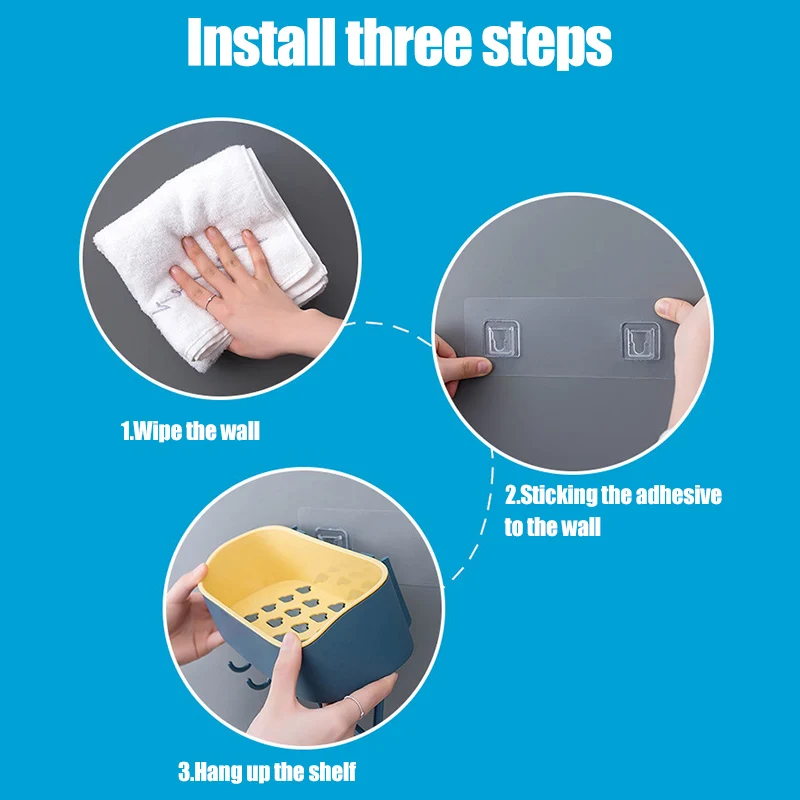 Install three steps

1.Wipe the wall

2.Sticking the adhesive to the wall

3.Hang up the shelf