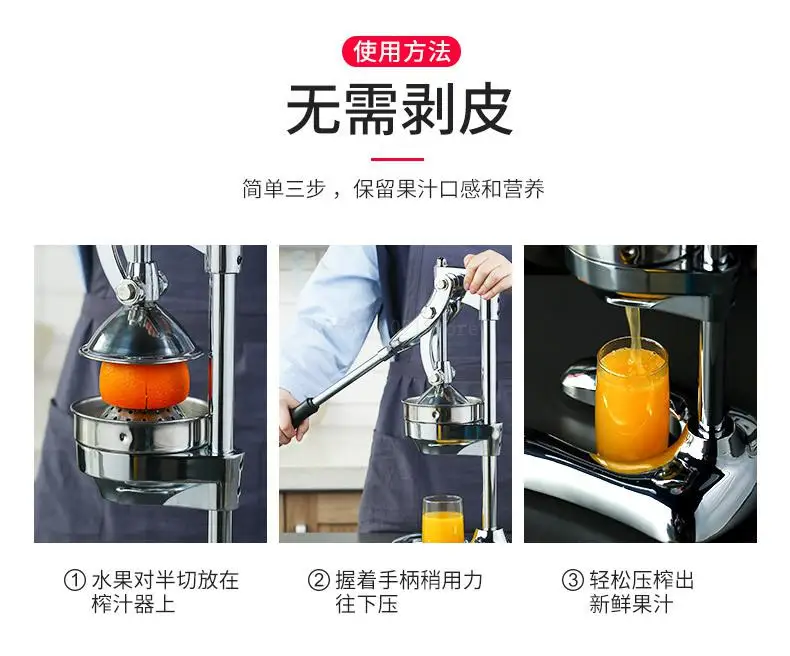 使用方法

无需剥皮

简单三步，保留果汁口感和营养

① 水果对半切放在榨汁器上

② 握着手柄稍用力往下压

③ 轻松压榨出新鲜果汁